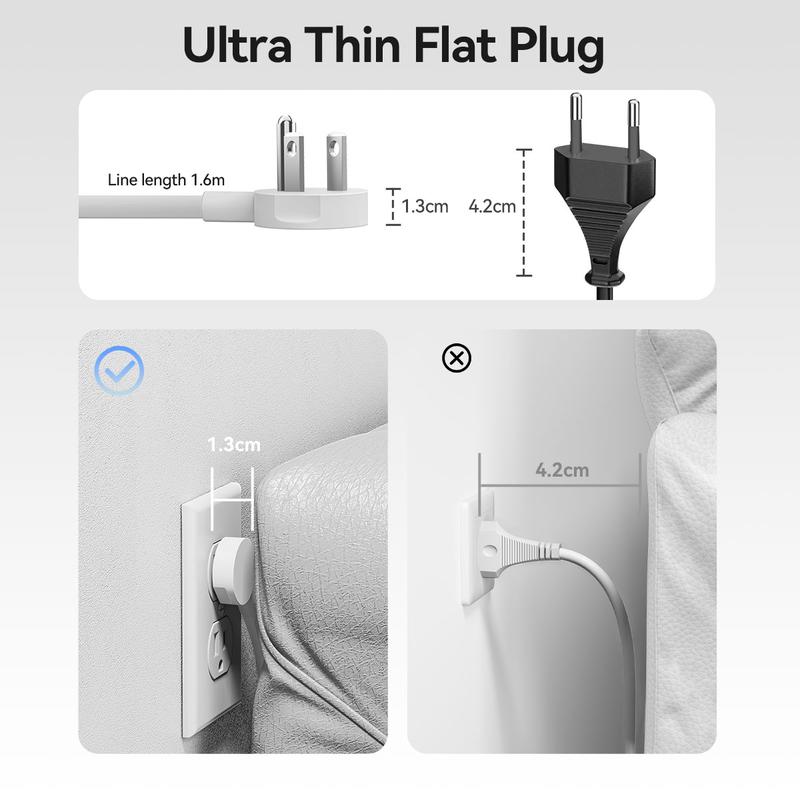 Ultra Thin Flat Plug

Line length 1.6m

1.3cm

4.2cm

1.3cm

4.2cm