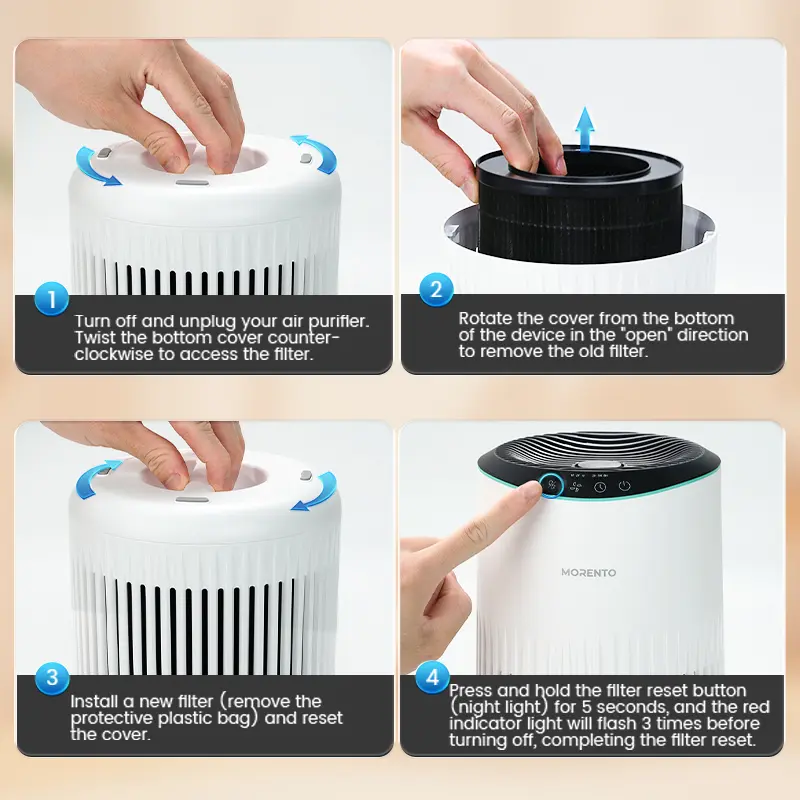 1
Turn off and unplug your air purifier. Twist the bottom cover counter-clockwise to access the filter.

2
Rotate the cover from the bottom of the device in the "open" direction to remove the old filter.

3
Install a new filter (remove the protective plastic bag) and reset the cover.

MORENTO

4
Press and hold the filter reset button (night light) for 5 seconds, and the red indicator light will flash 3 times before turning off, completing the filter reset.