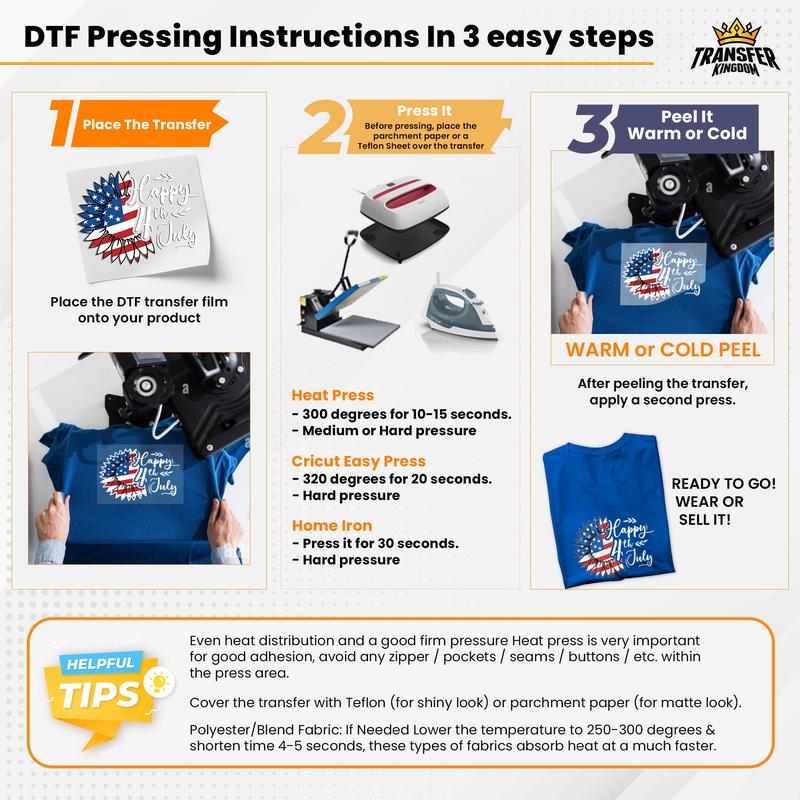 DTF Pressing Instructions In 3 easy steps

TRANSFER KINGDOM

1 Place The Transfer

Happy 4th July

Place the DTF transfer film onto your product

Happy 4th July

2 Press It
Before pressing, place the parchment paper or a Teflon Sheet over the transfer

Heat Press
- 300 degrees for 10-15 seconds.
- Medium or Hard pressure

Cricut Easy Press
- 320 degrees for 20 seconds.
- Hard pressure

Home Iron
- Press it for 30 seconds.
- Hard pressure

3 Peel It Warm or Cold

Happy 4th July

WARM or COLD PEEL

After peeling the transfer, apply a second press.

Happy 4th July

READY TO GO! WEAR OR SELL IT!

HELPFUL TIPS

Even heat distribution and a good firm pressure Heat press is very important for good adhesion, avoid any zipper / pockets / seams / buttons / etc. within the press area.

Cover the transfer with Teflon (for shiny look) or parchment paper (for matte look).

Polyester/Blend Fabric: If Needed Lower the temperature to 250-300 degrees & shorten time 4-5 seconds, these types of fabrics absorb heat at a much faster.