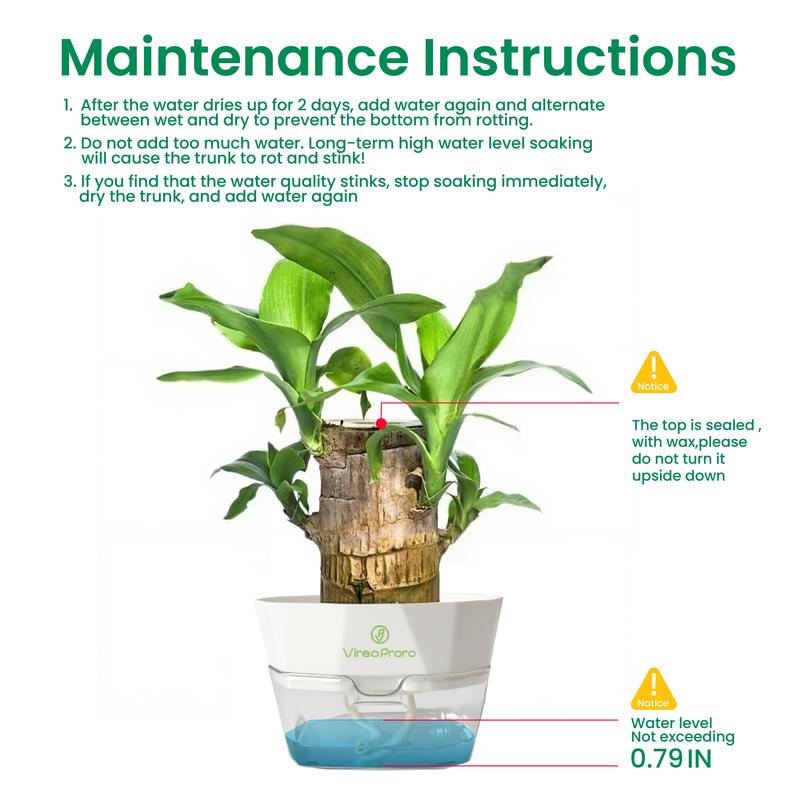 Maintenance Instructions

1. After the water dries up for 2 days, add water again and alternate between wet and dry to prevent the bottom from rotting.

2. Do not add too much water. Long-term high water level soaking will cause the trunk to rot and stink!

3. If you find that the water quality stinks, stop soaking immediately, dry the trunk, and add water again

Notice

The top is sealed , with wax,please do not turn it upside down

VireoProro

Notice

Water level Not exceeding 0.79 IN