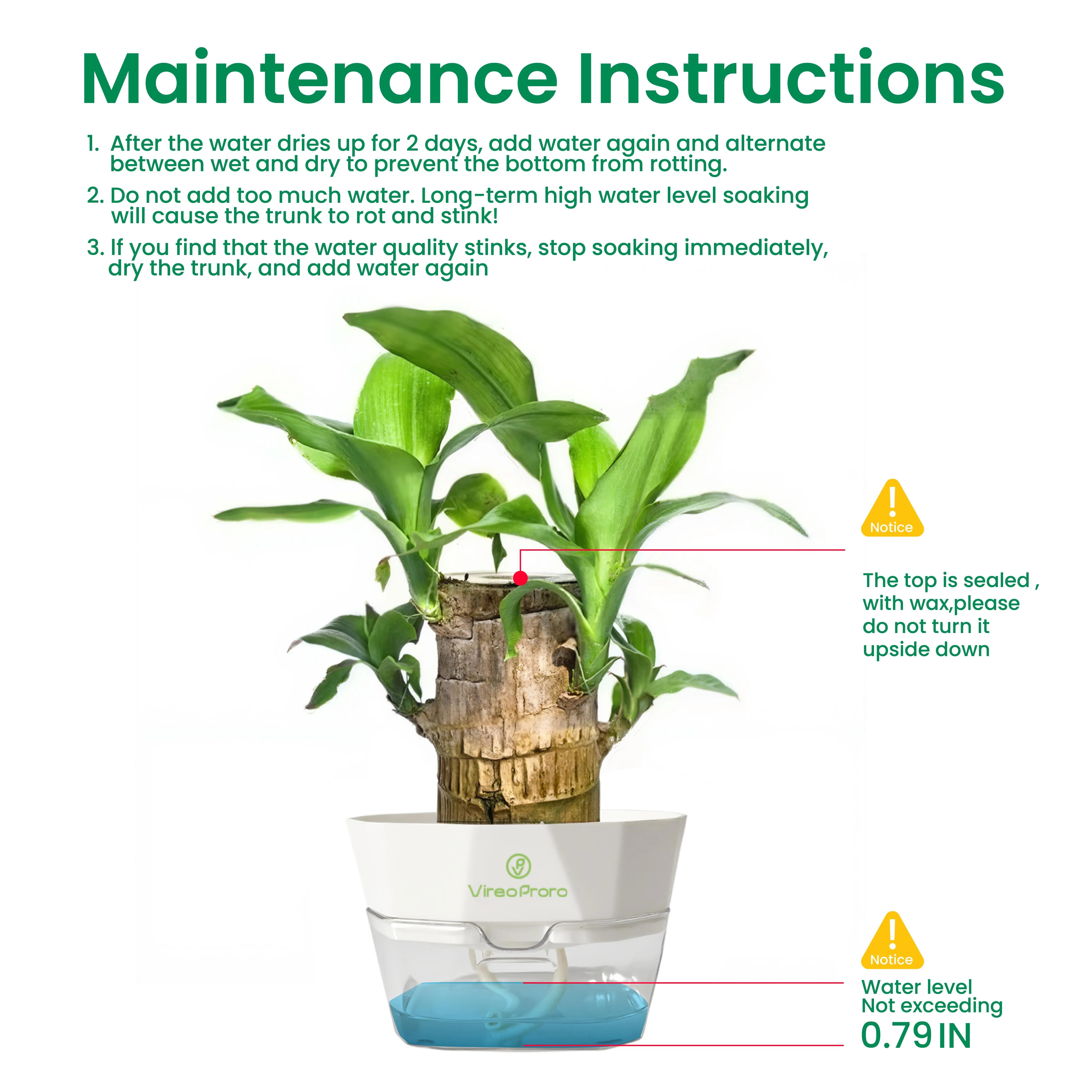 Maintenance Instructions

1. After the water dries up for 2 days, add water again and alternate between wet and dry to prevent the bottom from rotting.

2. Do not add too much water. Long-term high water level soaking will cause the trunk to rot and stink!

3. If you find that the water quality stinks, stop soaking immediately, dry the trunk, and add water again

Notice

The top is sealed , with wax,please do not turn it upside down

VireoProro

Notice

Water level Not exceeding 0.79 IN