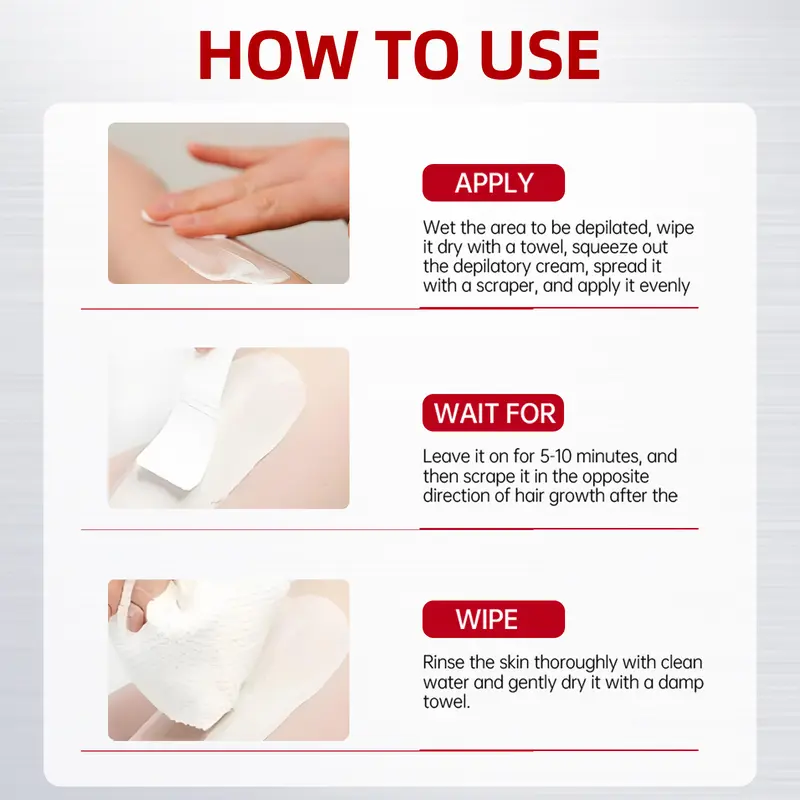 HOW TO USE

APPLY

Wet the area to be depilated, wipe it dry with a towel, squeeze out the depilatory cream, spread it with a scraper, and apply it evenly

WAIT FOR

Leave it on for 5-10 minutes, and then scrape it in the opposite direction of hair growth after the

WIPE

Rinse the skin thoroughly with clean water and gently dry it with a damp towel.