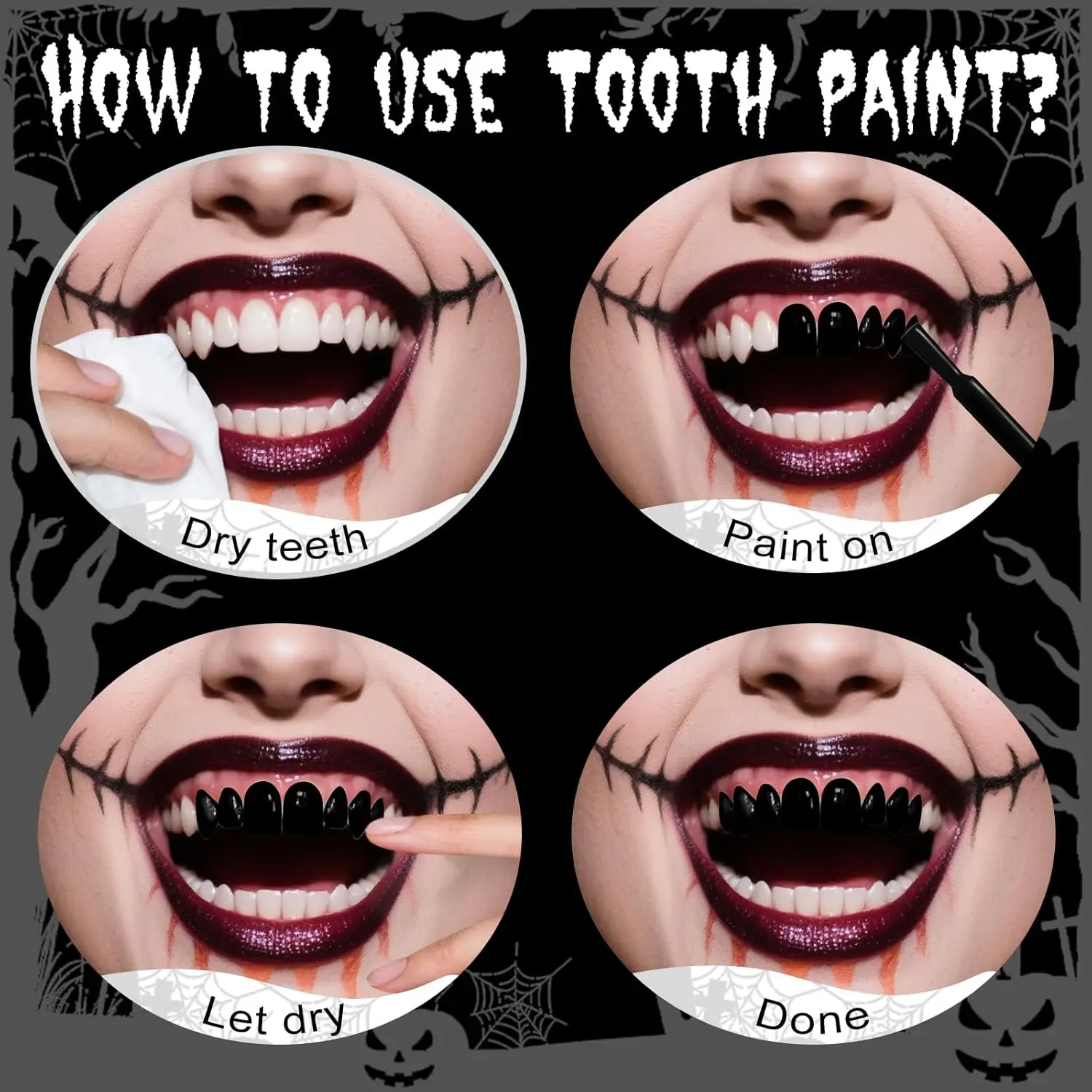 HOW TO USE TOOTH PAINT?

Dry teeth

Paint on

Let dry

Done