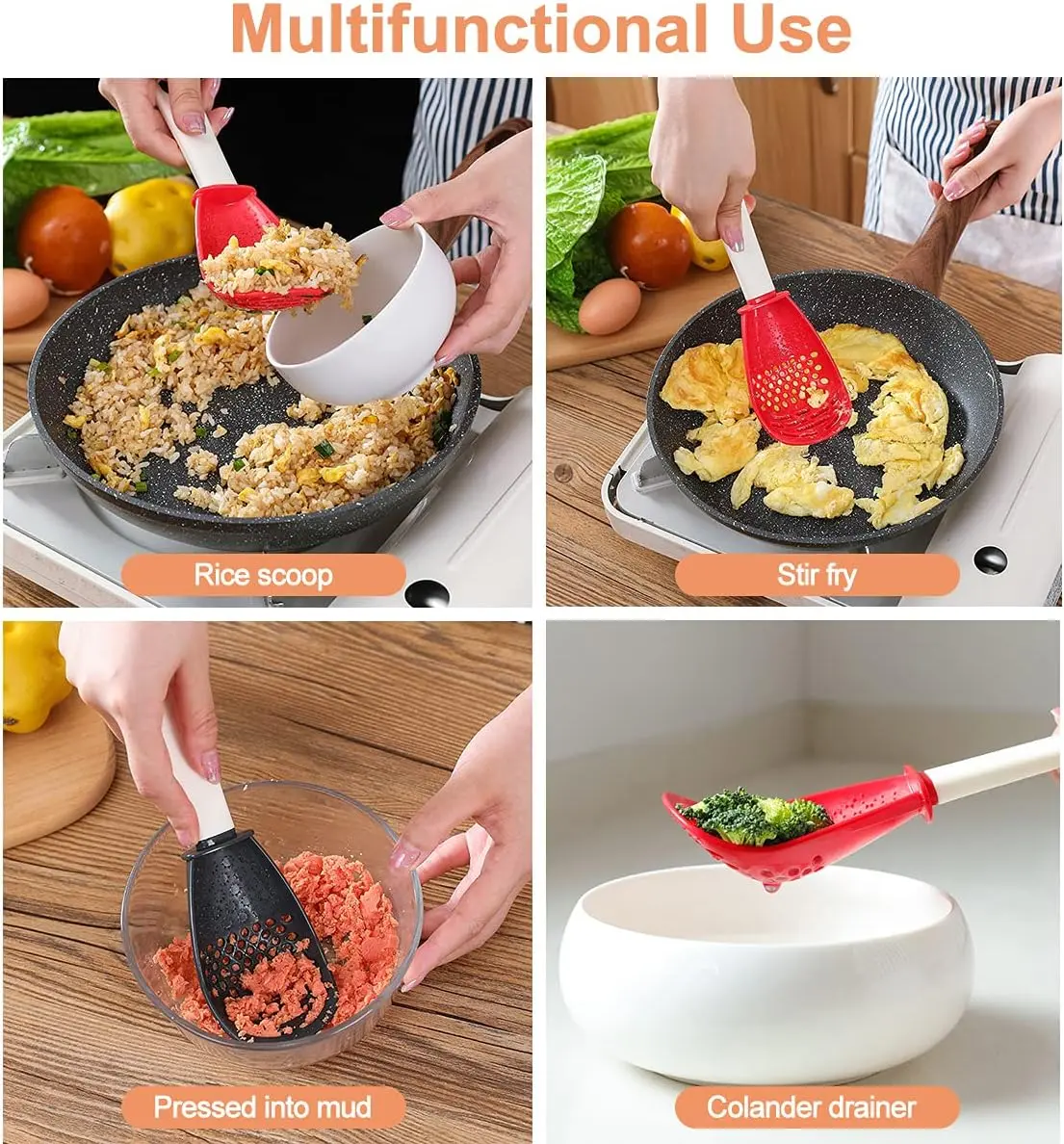 Multifunctional Use

Rice scoop

Stir fry

Pressed into mud

Colander drainer