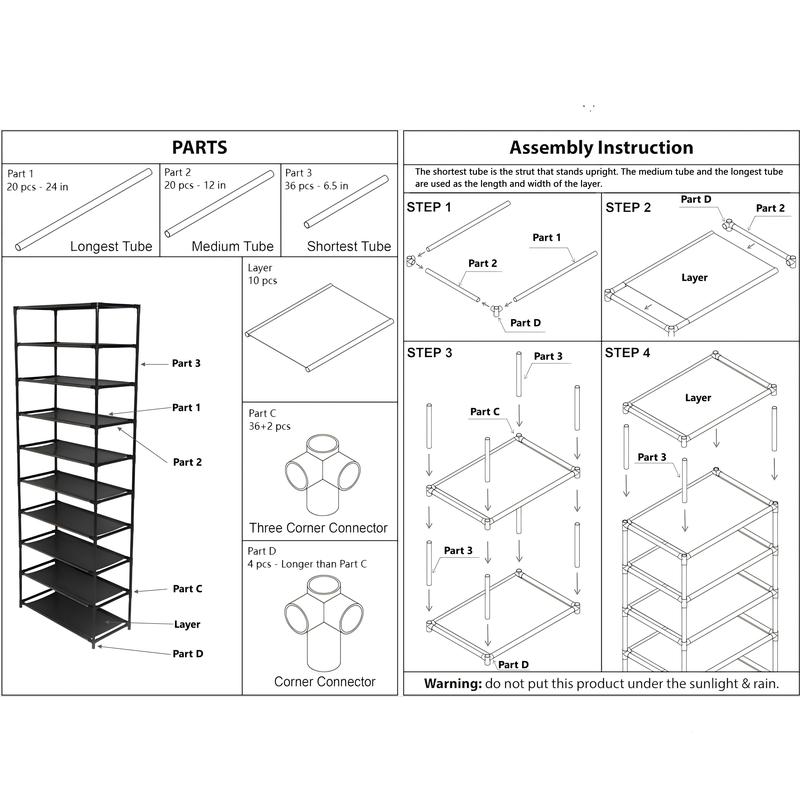 PARTS

Part 1
20 pcs - 24 in
Longest Tube

Part 2
20 pcs - 12 in
Medium Tube

Part 3
36 pcs - 6.5 in
Shortest Tube

Part 3
Part 1
Part 2
Part C
Layer
Part D

Layer
10 pcs

Part C
36+2 pcs
Three Corner Connector

Part D
4 pcs - Longer than Part C
Corner Connector

Assembly Instruction

The shortest tube is the strut that stands upright. The medium tube and the longest tube are used as the length and width of the layer.

STEP 1
Part 1
Part 2
Part D

STEP 2
Part D
Part 2
Layer

STEP 3
Part 3
Part C
Part 3
Part D

STEP 4
Layer
Part 3

Warning: do not put this product under the sunlight & rain.