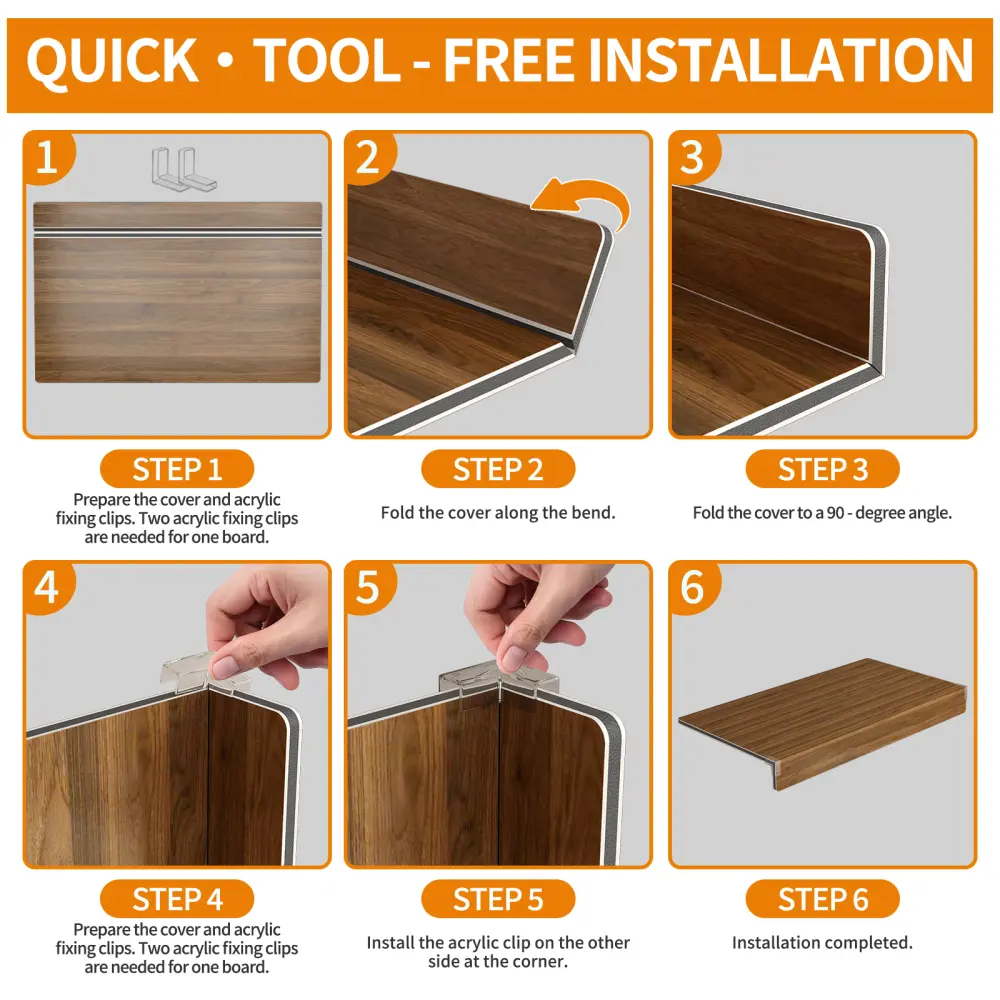 QUICK • TOOL - FREE INSTALLATION

1

STEP 1

Prepare the cover and acrylic fixing clips. Two acrylic fixing clips are needed for one board.

2

STEP 2

Fold the cover along the bend.

3

STEP 3

Fold the cover to a 90 - degree angle.

4

STEP 4

Prepare the cover and acrylic fixing clips. Two acrylic fixing clips are needed for one board.

5

STEP 5

Install the acrylic clip on the other side at the corner.

6

STEP 6

Installation completed.