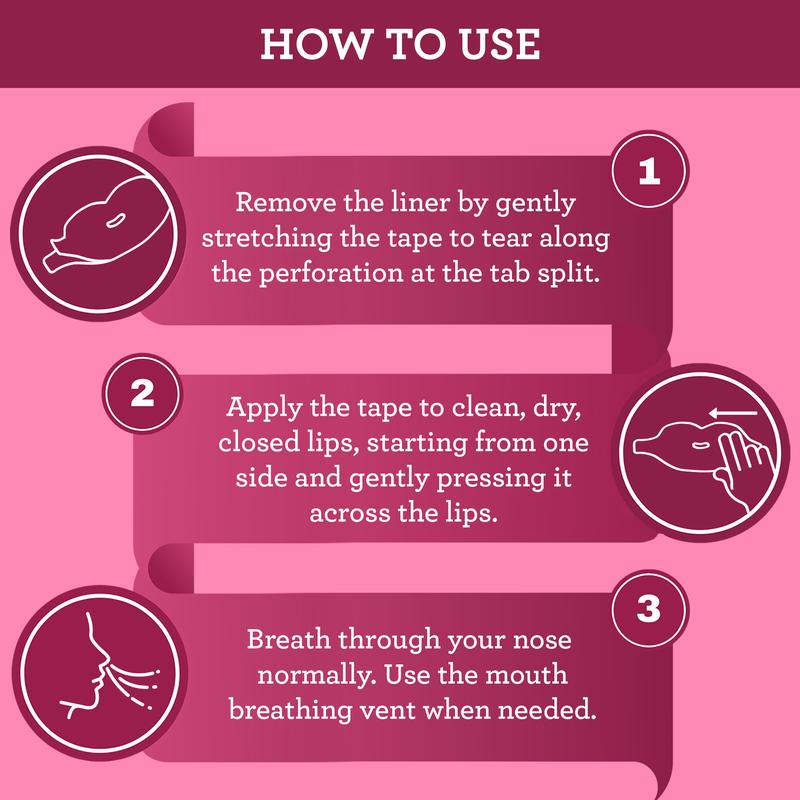 HOW TO USE

1

Remove the liner by gently stretching the tape to tear along the perforation at the tab split.

2

Apply the tape to clean, dry, closed lips, starting from one side and gently pressing it across the lips.

3

Breath through your nose normally. Use the mouth breathing vent when needed.