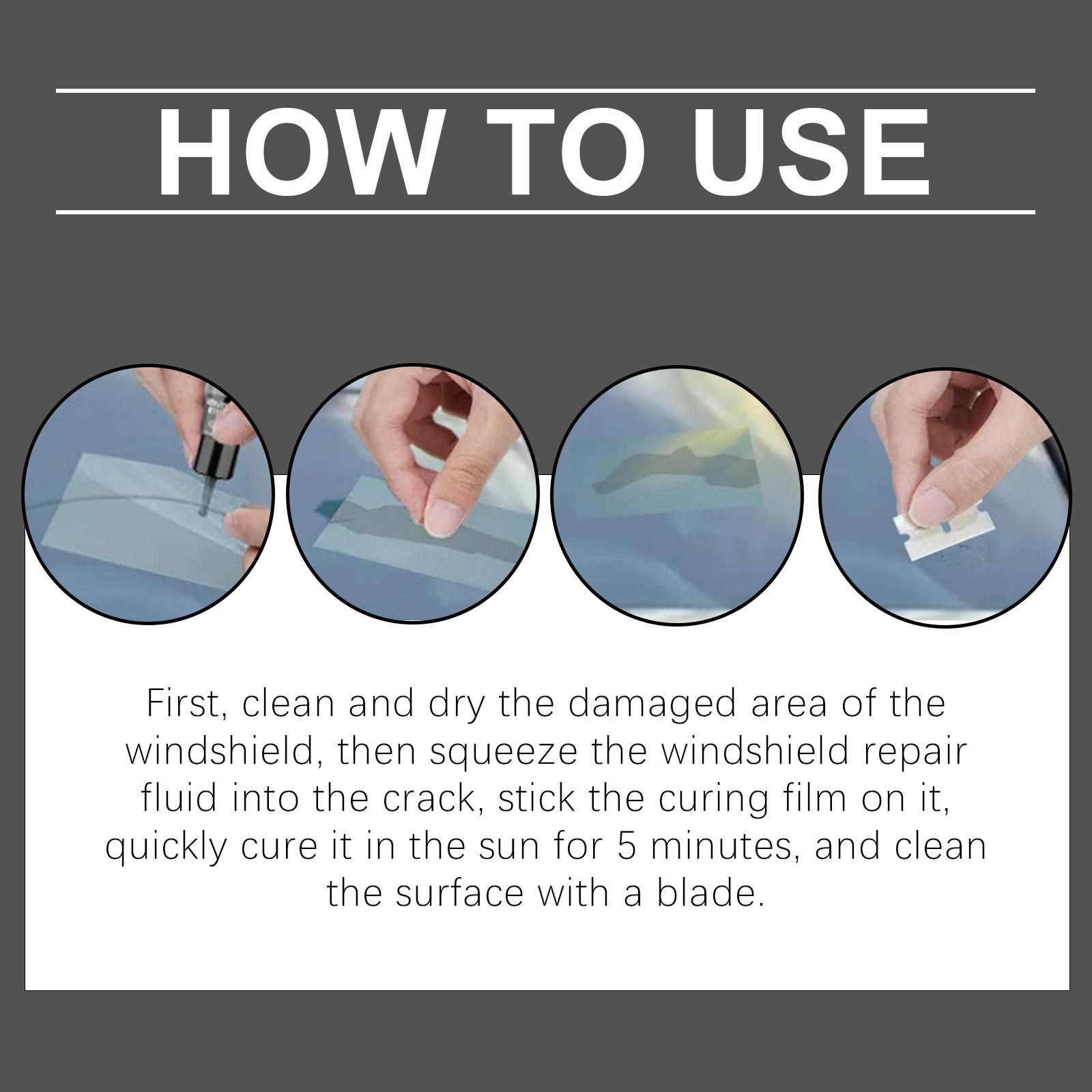 HOW TO USE

First, clean and dry the damaged area of the windshield, then squeeze the windshield repair fluid into the crack, stick the curing film on it, quickly cure it in the sun for 5 minutes, and clean the surface with a blade.