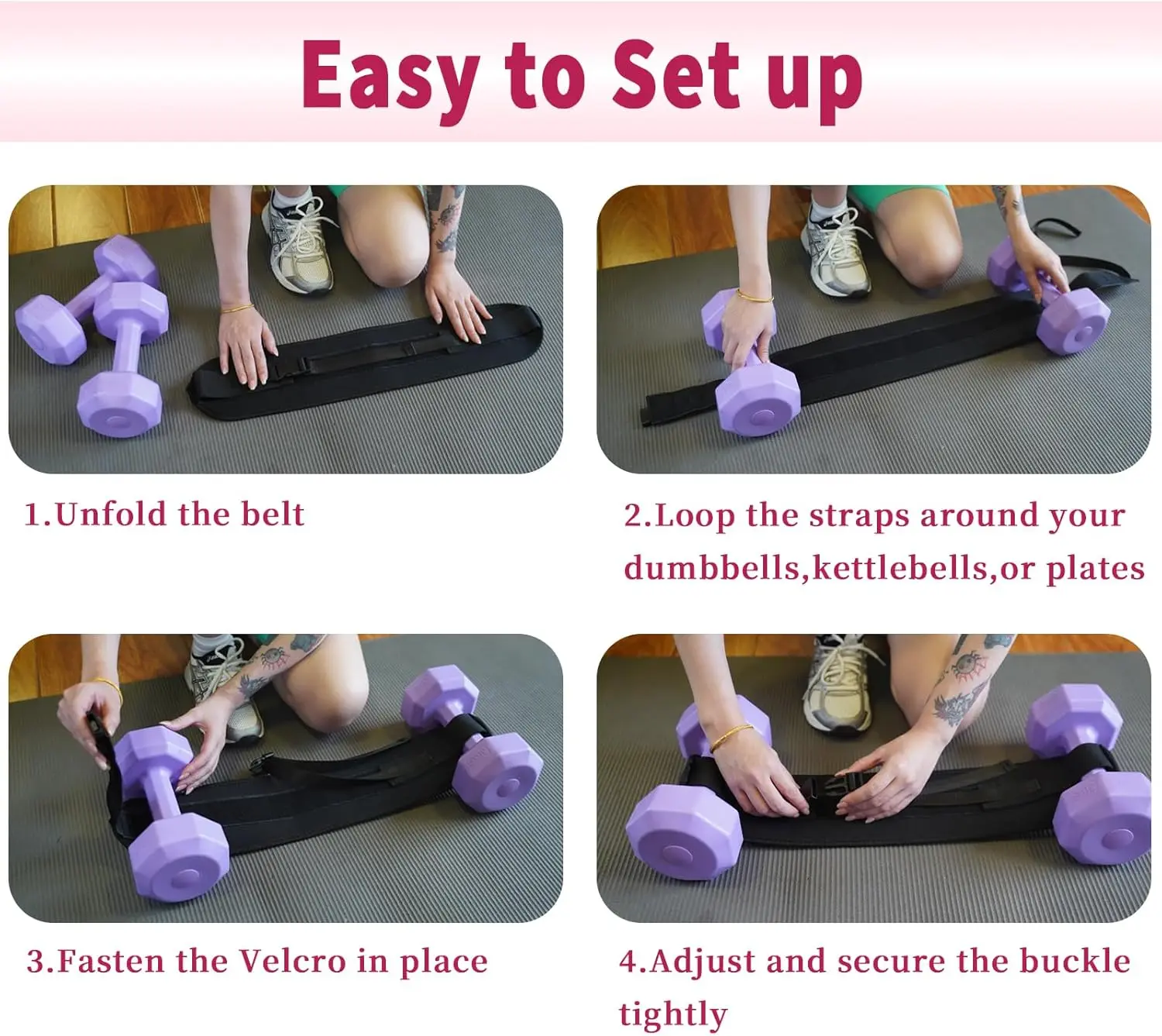 Easy to Set up

1.Unfold the belt

2.Loop the straps around your dumbbells,kettlebells,or plates

3.Fasten the Velcro in place

4.Adjust and secure the buckle tightly