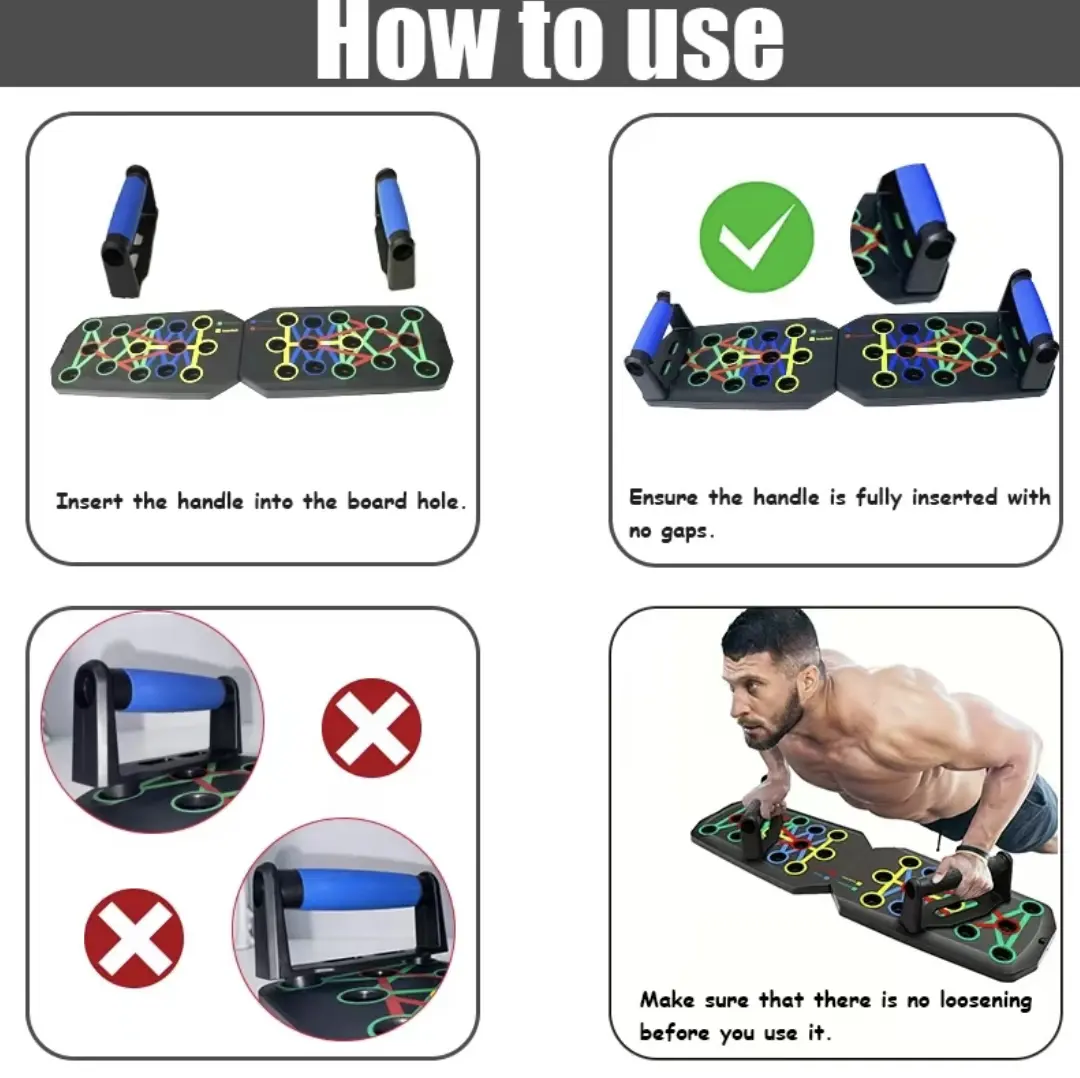 How to use

Insert the handle into the board hole.

Ensure the handle is fully inserted with no gaps.

Make sure that there is no loosening before you use it.