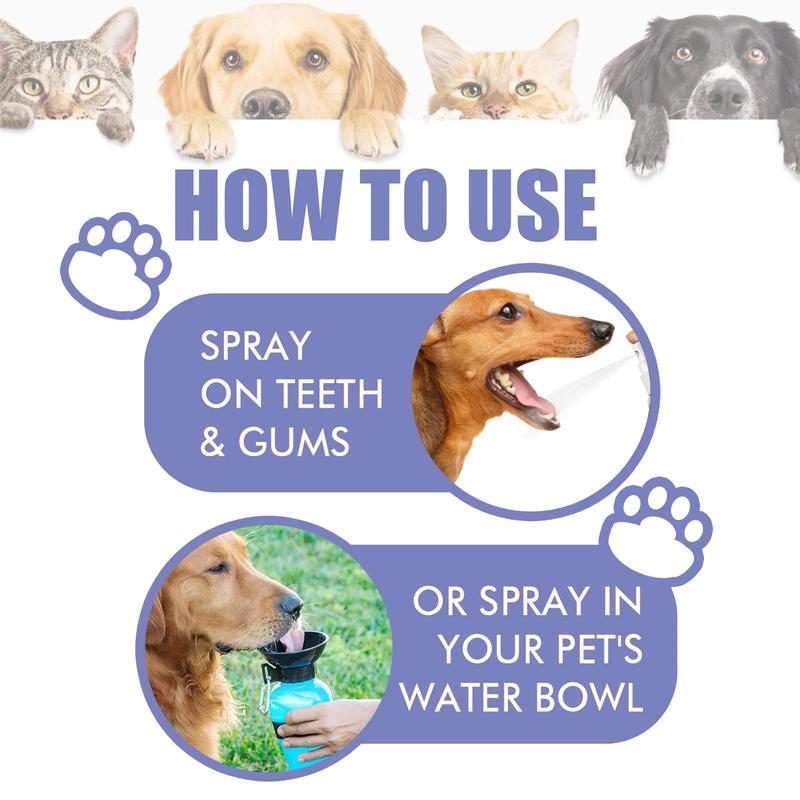 HOW TO USE

SPRAY ON TEETH & GUMS

OR SPRAY IN YOUR PET'S WATER BOWL