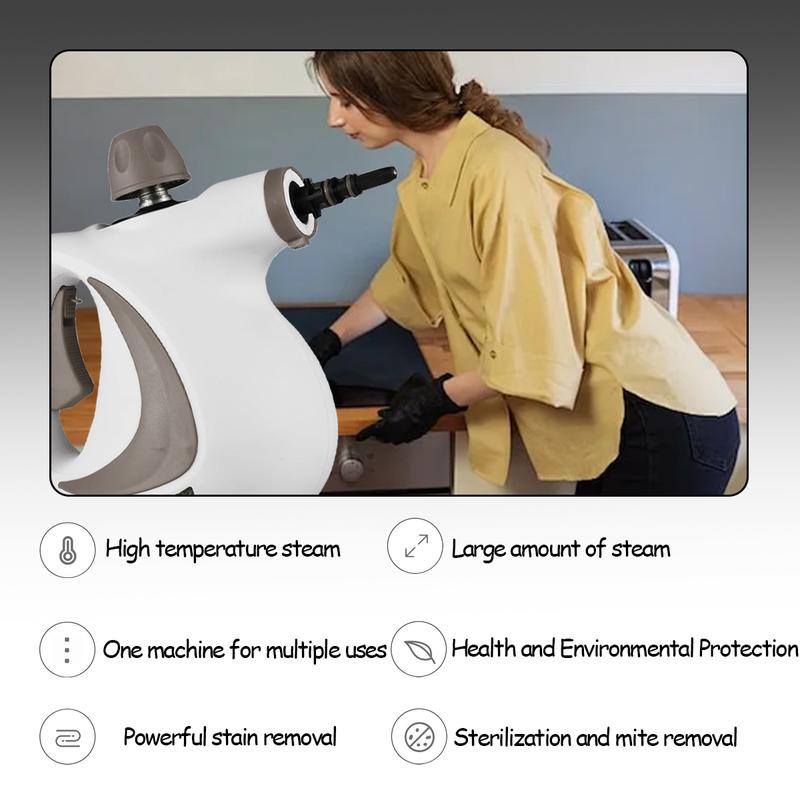 High temperature steam

Large amount of steam

One machine for multiple uses

Health and Environmental Protection

Powerful stain removal

Sterilization and mite removal