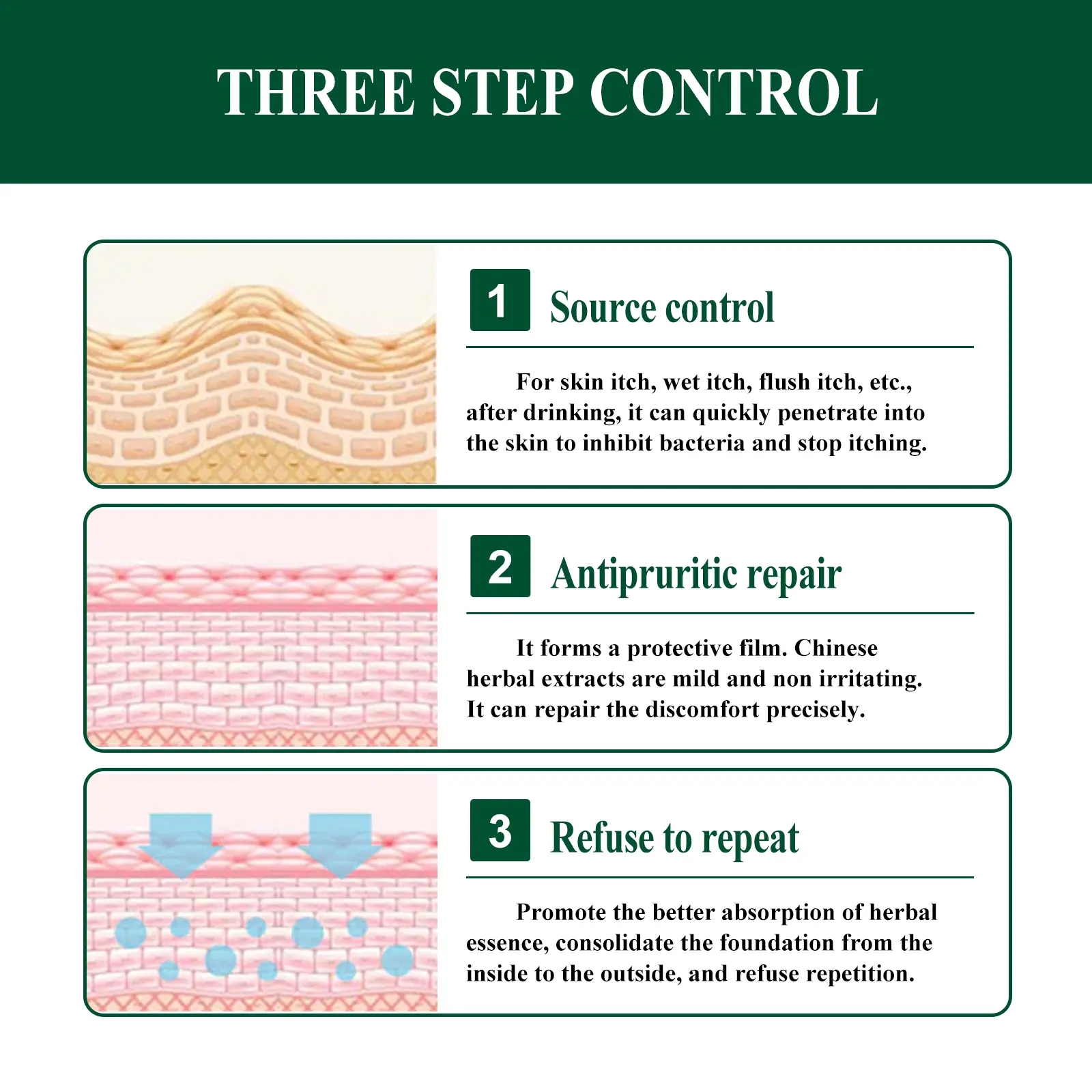 THREE STEP CONTROL

1 Source control

For skin itch, wet itch, flush itch, etc., after drinking, it can quickly penetrate into the skin to inhibit bacteria and stop itching.

2 Antipruritic repair

It forms a protective film. Chinese herbal extracts are mild and non irritating. It can repair the discomfort precisely.

3 Refuse to repeat

Promote the better absorption of herbal essence, consolidate the foundation from the inside to the outside, and refuse repetition.