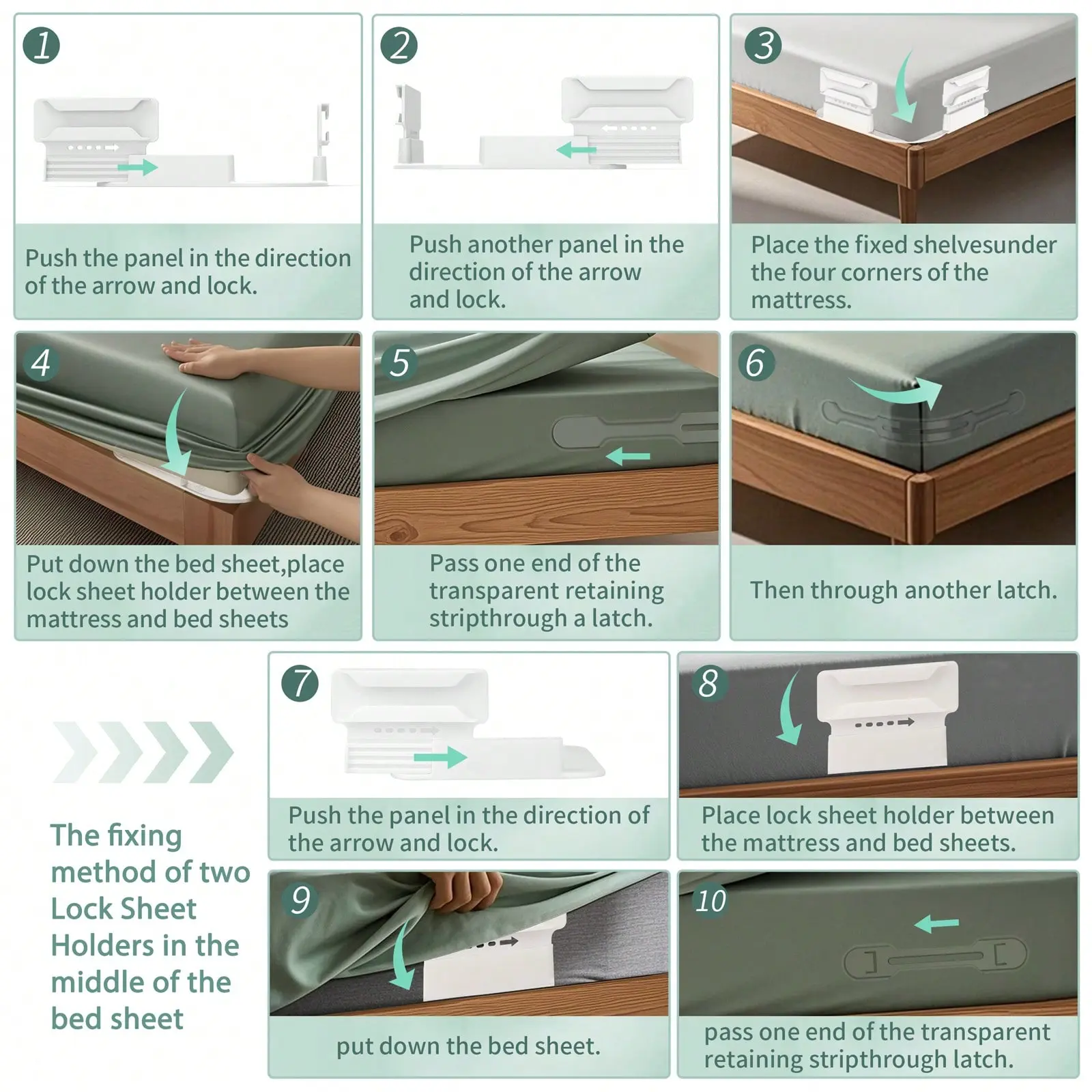 1

Push the panel in the direction of the arrow and lock.

2

Push another panel in the direction of the arrow and lock.

3

Place the fixed shelvesunder the four corners of the mattress.

4

Put down the bed sheet,place lock sheet holder between the mattress and bed sheets

5

Pass one end of the transparent retaining stripthrough a latch.

6

Then through another latch.

The fixing method of two Lock Sheet Holders in the middle of the bed sheet

7

Push the panel in the direction of the arrow and lock.

8

Place lock sheet holder between the mattress and bed sheets.

9

put down the bed sheet.

10

pass one end of the transparent retaining stripthrough latch.