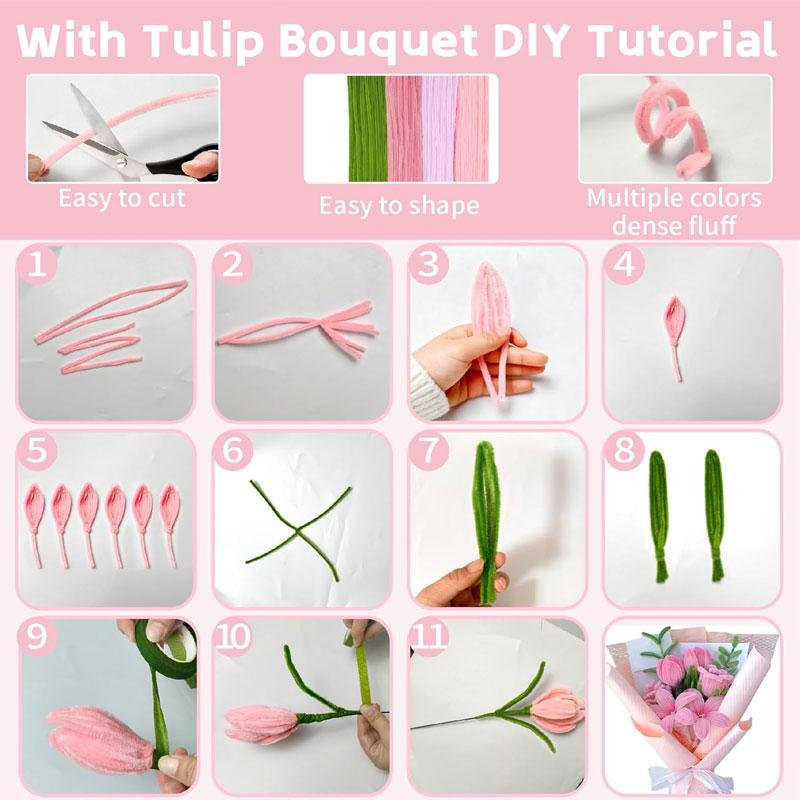 With Tulip Bouquet DIY Tutorial

Easy to cut

Easy to shape

Multiple colors dense fluff

1

2

3

4

5

6

7

8

9

10

11