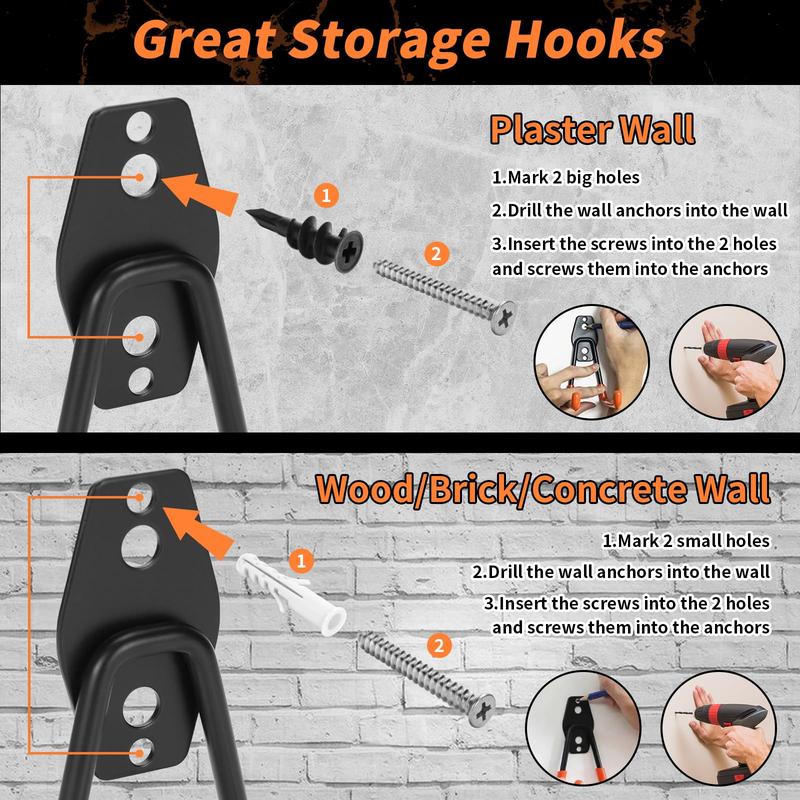 Great Storage Hooks

Plaster Wall

1.Mark 2 big holes

2.Drill the wall anchors into the wall

3.Insert the screws into the 2 holes and screws them into the anchors

1

2

Wood/Brick/Concrete Wall

1.Mark 2 small holes

2.Drill the wall anchors into the wall

3.Insert the screws into the 2 holes and screws them into the anchors

1

2