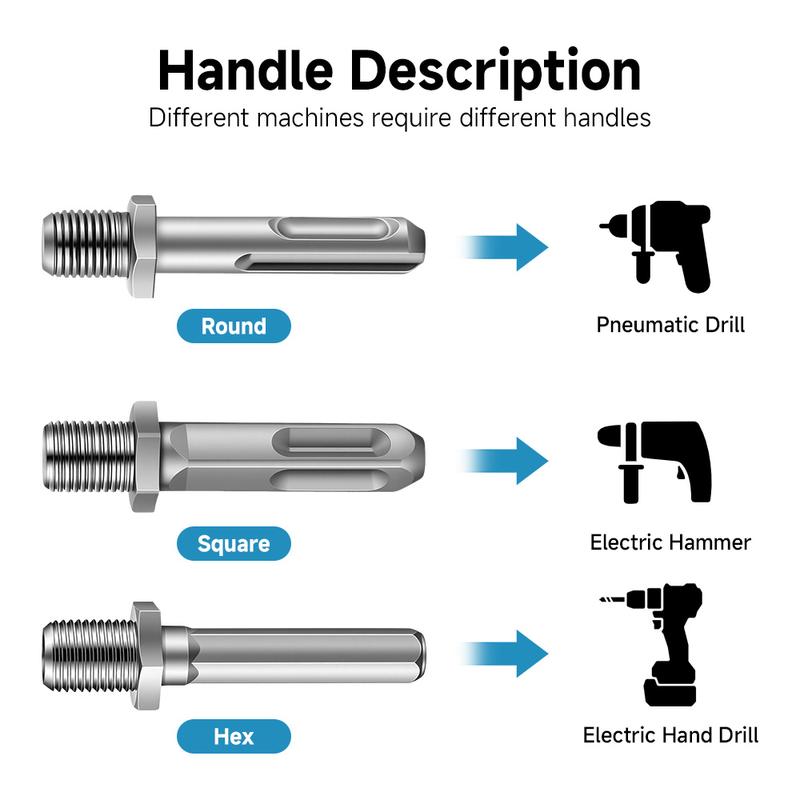 Handle Description

Different machines require different handles

Round

Pneumatic Drill

Square

Electric Hammer

Hex

Electric Hand Drill