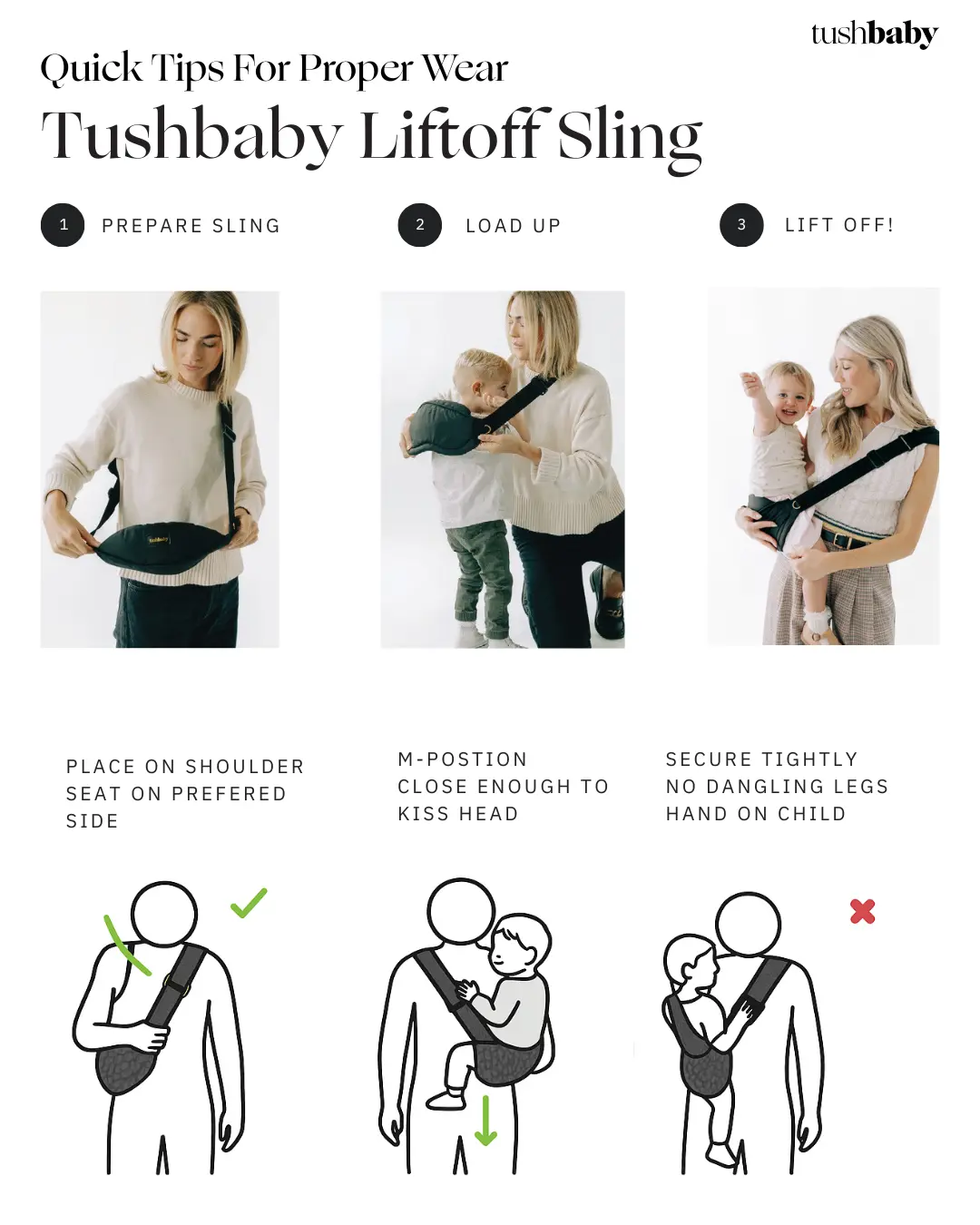 tushbaby

Quick Tips For Proper Wear

Tushbaby Liftoff Sling

1 PREPARE SLING

2 LOAD UP

3 LIFT OFF!

tushbaby

PLACE ON SHOULDER SEAT ON PREFERED SIDE

M-POSTION CLOSE ENOUGH TO KISS HEAD

SECURE TIGHTLY NO DANGLING LEGS HAND ON CHILD