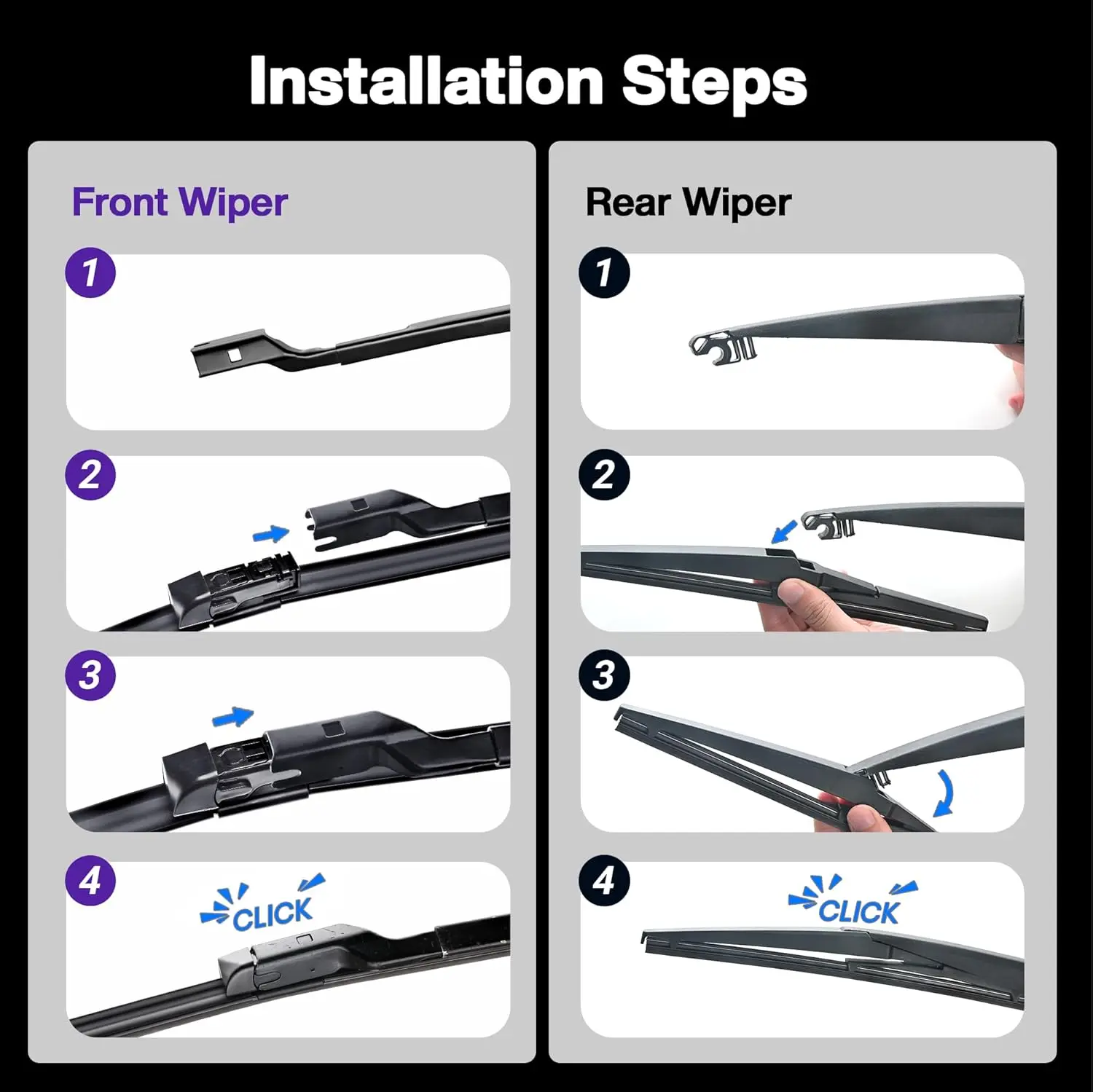 Installation Steps

Front Wiper

1

2

3

4

CLICK

Rear Wiper

1

2

3

4

CLICK