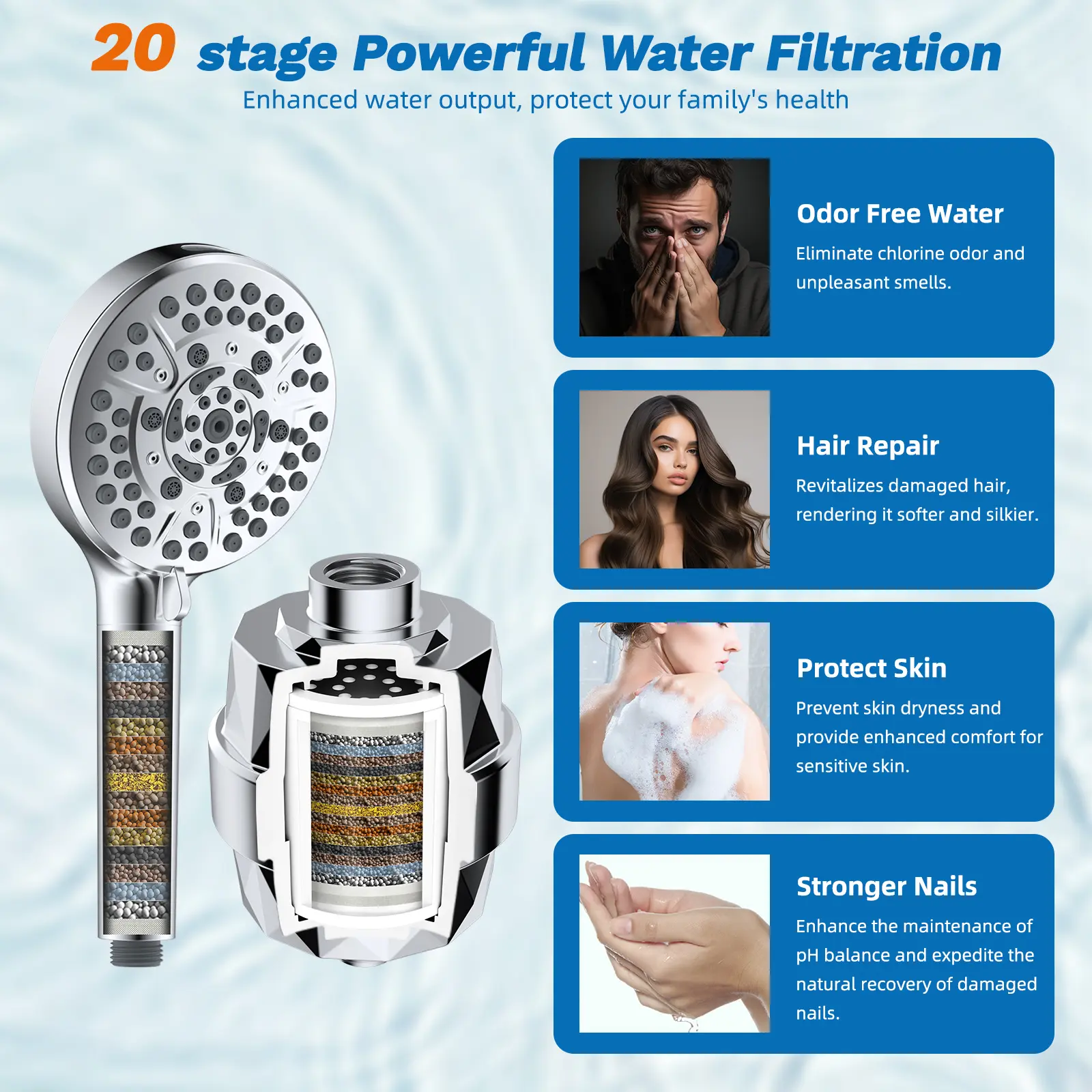 20 stage Powerful Water Filtration

Enhanced water output, protect your family's health

Odor Free Water

Eliminate chlorine odor and unpleasant smells.

Hair Repair

Revitalizes damaged hair, rendering it softer and silkier.

Protect Skin

Prevent skin dryness and provide enhanced comfort for sensitive skin.

Stronger Nails

Enhance the maintenance of pH balance and expedite the natural recovery of damaged nails.