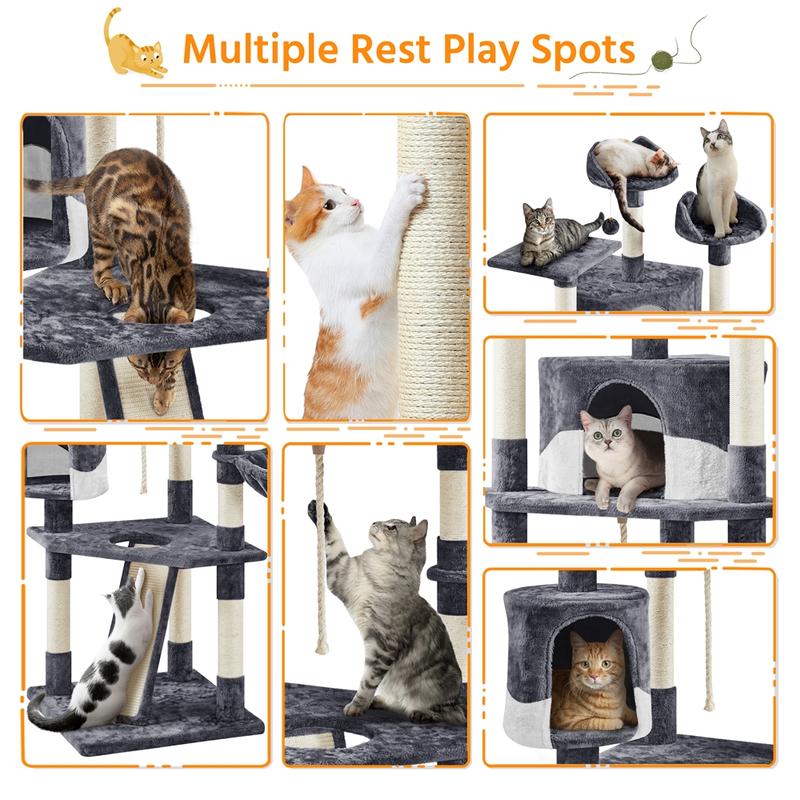 Multiple Rest Play Spots