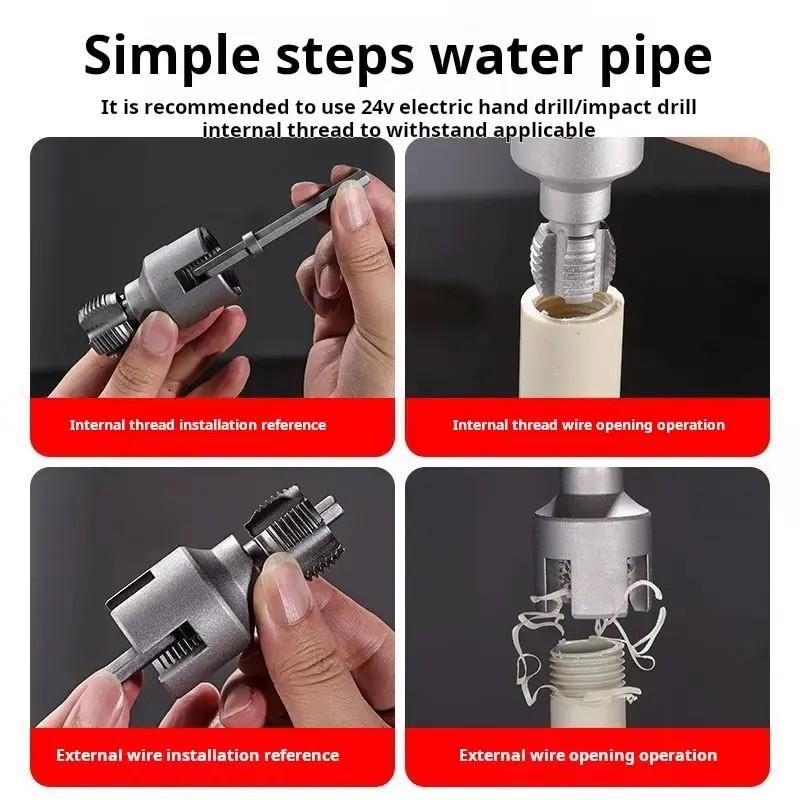 Simple steps water pipe

It is recommended to use 24v electric hand drill/impact drill internal thread to withstand applicable

Internal thread installation reference

Internal thread wire opening operation

External wire installation reference

External wire opening operation