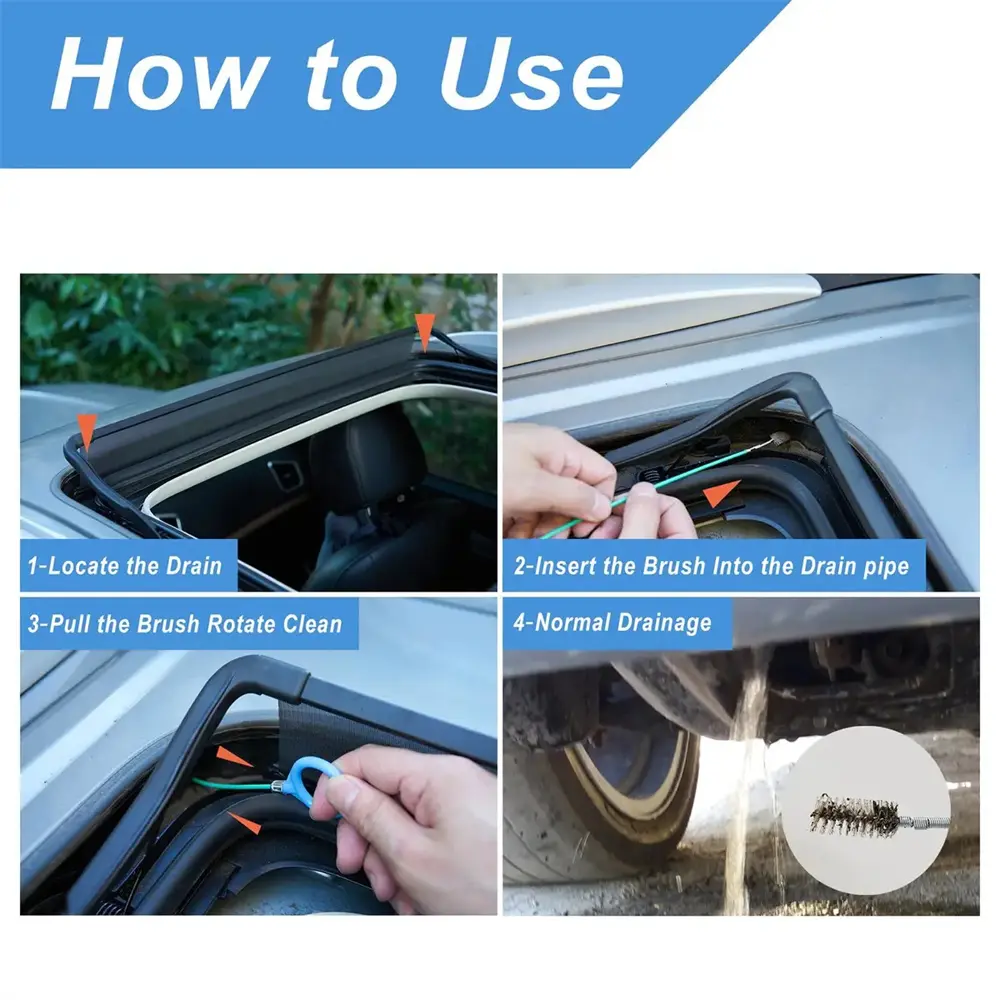 How to Use

1-Locate the Drain

2-Insert the Brush Into the Drain pipe

3-Pull the Brush Rotate Clean

4-Normal Drainage