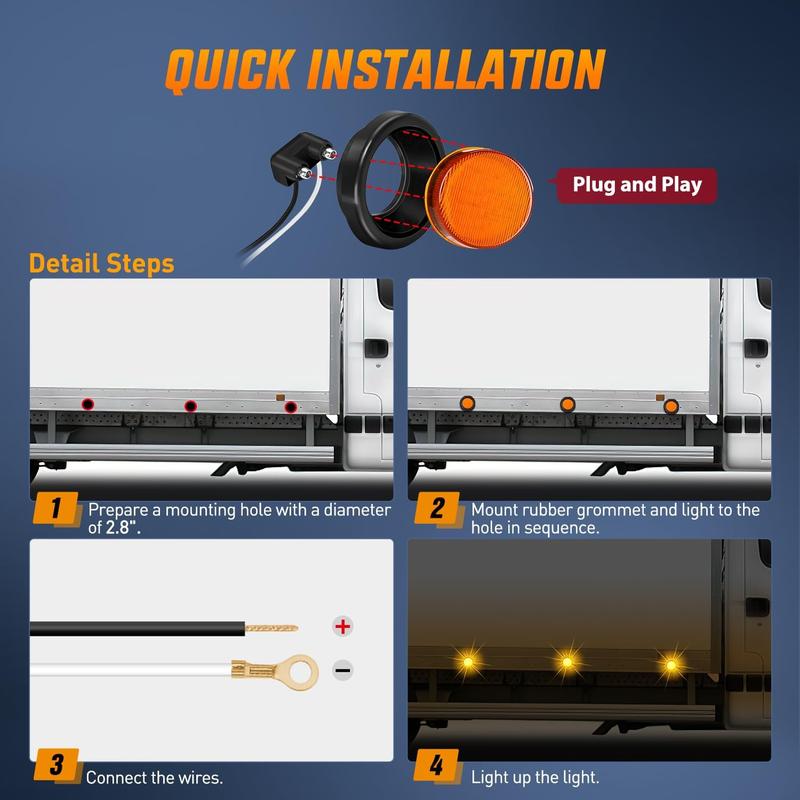 QUICK INSTALLATION

Plug and Play

Detail Steps

1 Prepare a mounting hole with a diameter of 2.8".

2 Mount rubber grommet and light to the hole in sequence.

+

−

3 Connect the wires.

4 Light up the light.