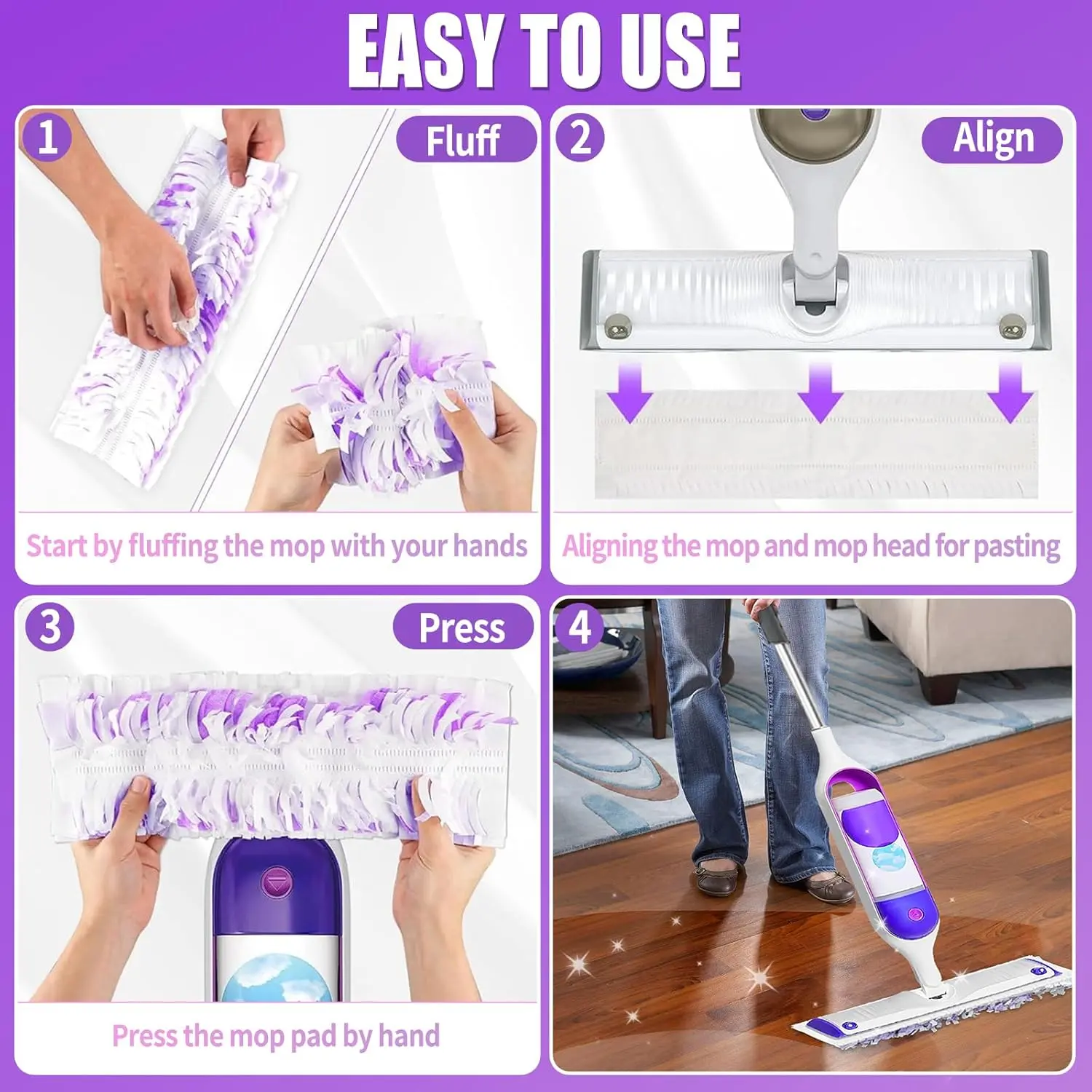 EASY TO USE

1

Fluff

Start by fluffing the mop with your hands

2

Align

Aligning the mop and mop head for pasting

3

Press

Press the mop pad by hand

4