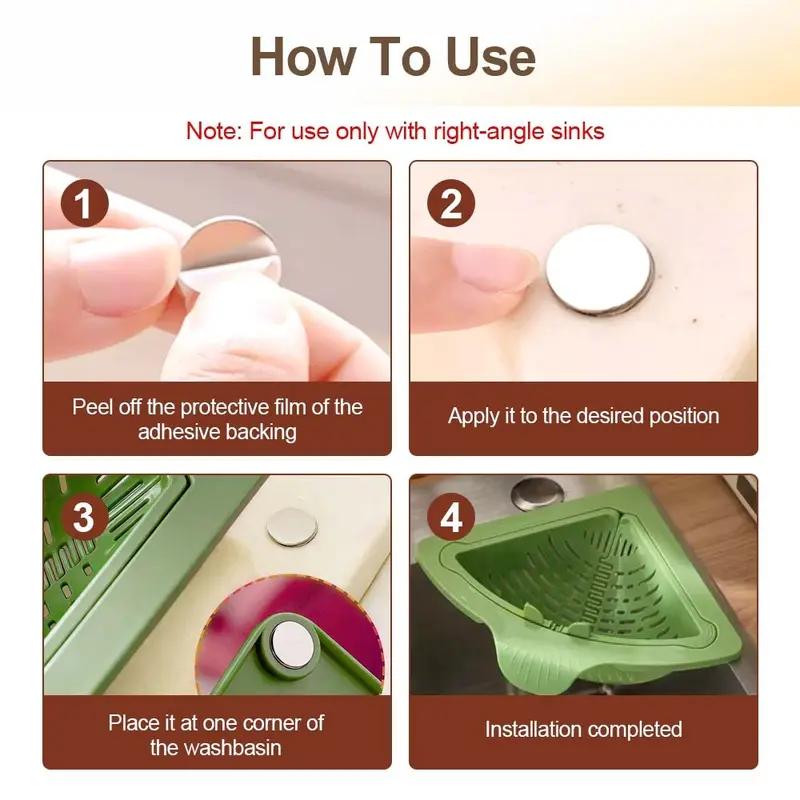 How To Use

Note: For use only with right-angle sinks

1

Peel off the protective film of the adhesive backing

2

Apply it to the desired position

3

Place it at one corner of the washbasin

4

Installation completed