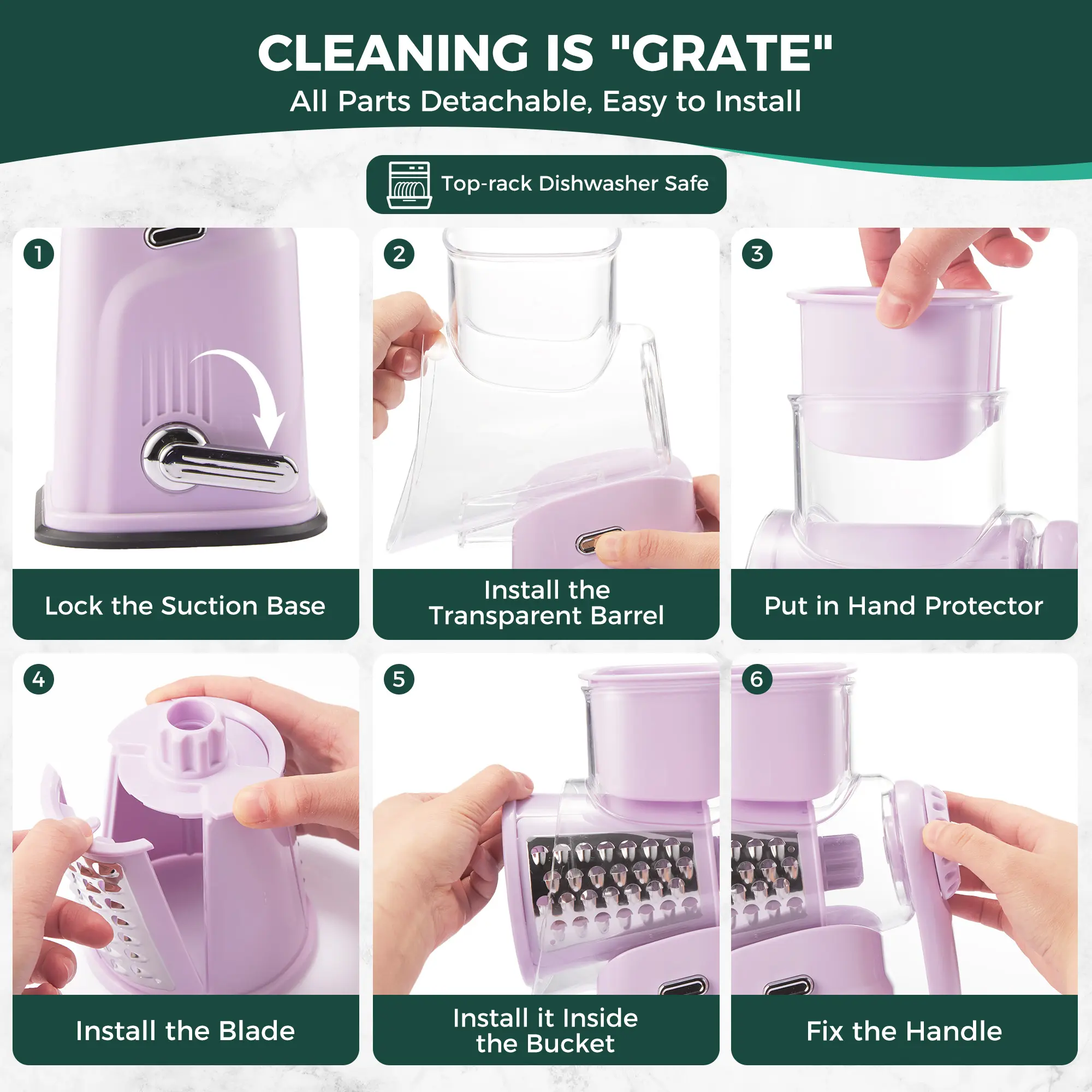 CLEANING IS "GRATE"
All Parts Detachable, Easy to Install

Top-rack Dishwasher Safe

1
Lock the Suction Base

2
Install the Transparent Barrel

3
Put in Hand Protector

4
Install the Blade

5
Install it Inside the Bucket

6
Fix the Handle