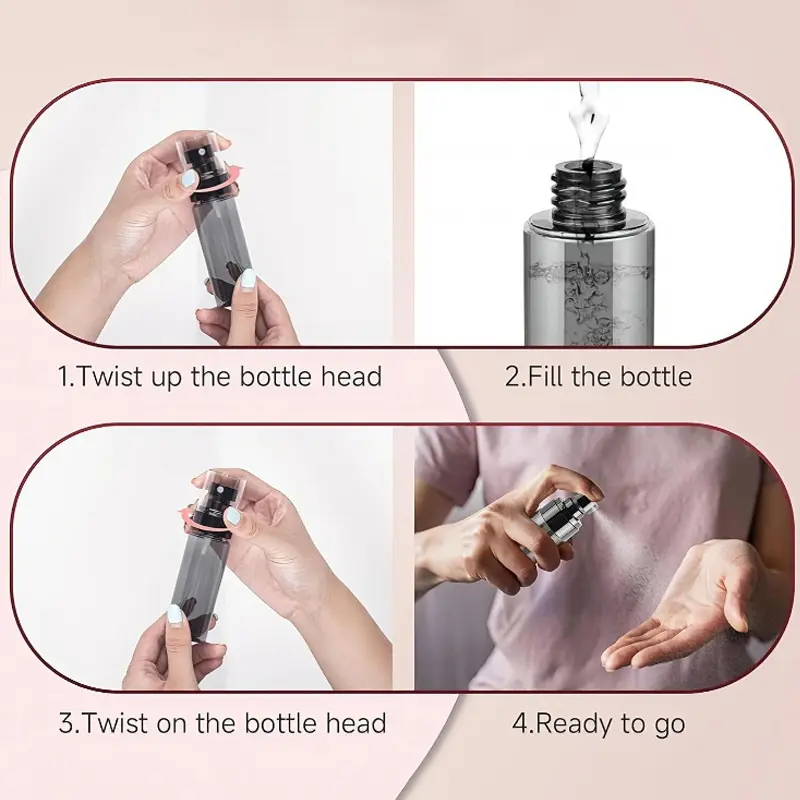 1.Twist up the bottle head

2.Fill the bottle

3.Twist on the bottle head

4.Ready to go