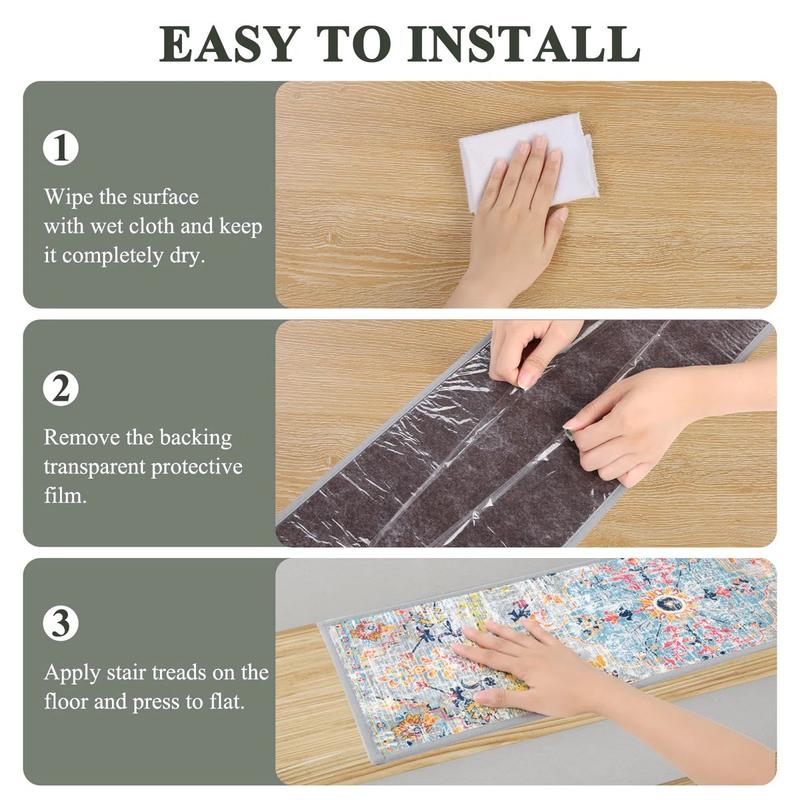 EASY TO INSTALL

1
Wipe the surface with wet cloth and keep it completely dry.

2
Remove the backing transparent protective film.

3
Apply stair treads on the floor and press to flat.