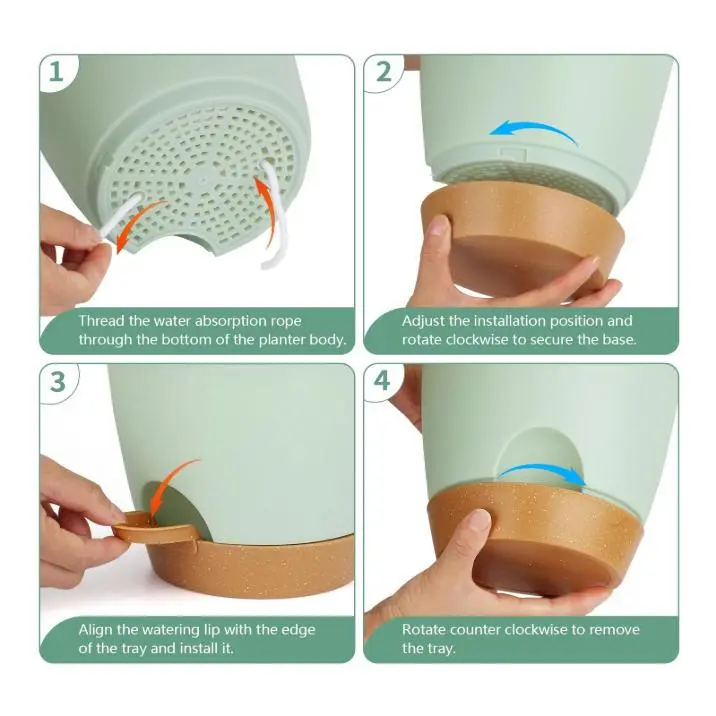 1

Thread the water absorption rope through the bottom of the planter body.

2

Adjust the installation position and rotate clockwise to secure the base.

3

Align the watering lip with the edge of the tray and install it.

4

Rotate counter clockwise to remove the tray.