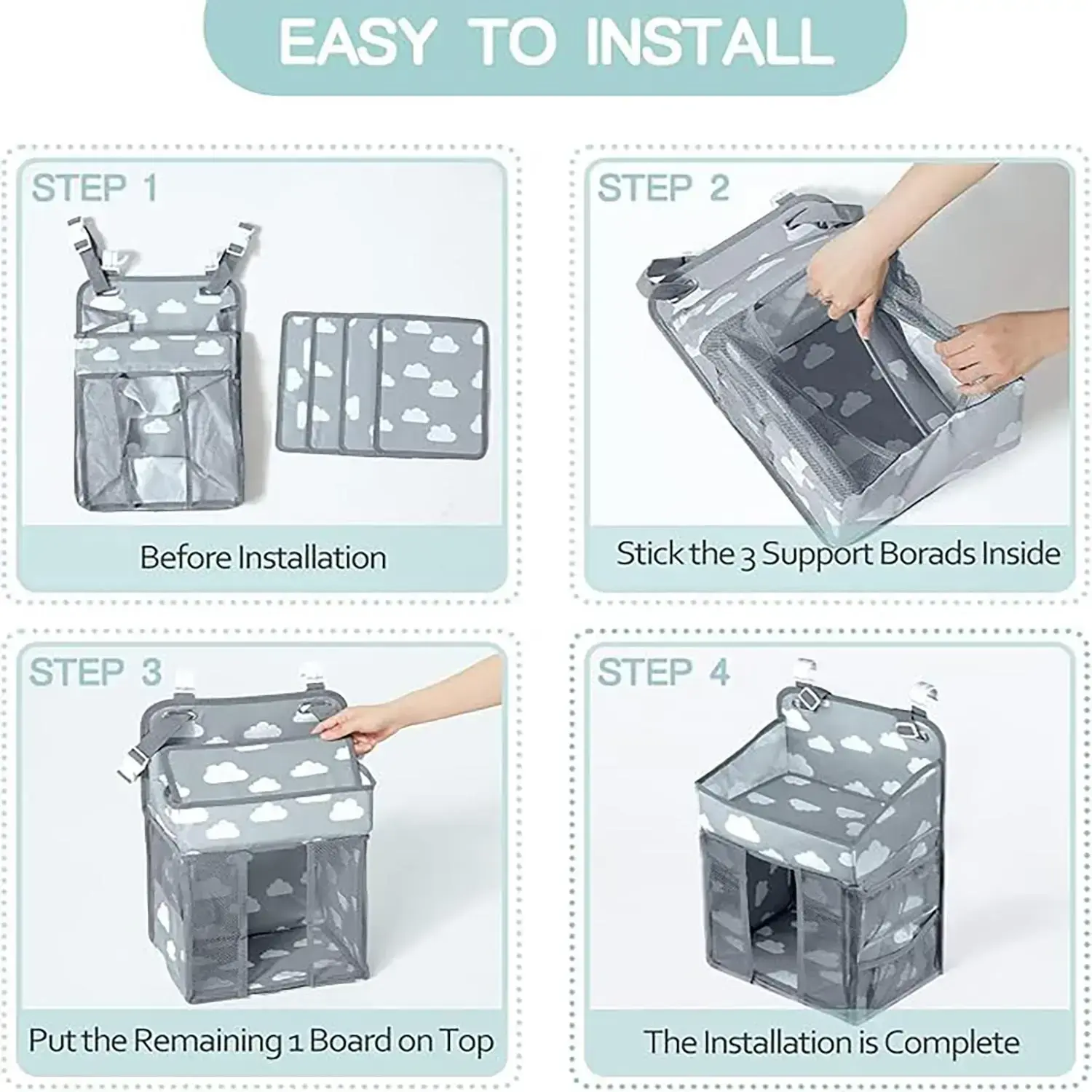 EASY TO INSTALL

STEP 1

Before Installation

STEP 2

Stick the 3 Support Borads Inside

STEP 3

Put the Remaining 1 Board on Top

STEP 4

The Installation is Complete