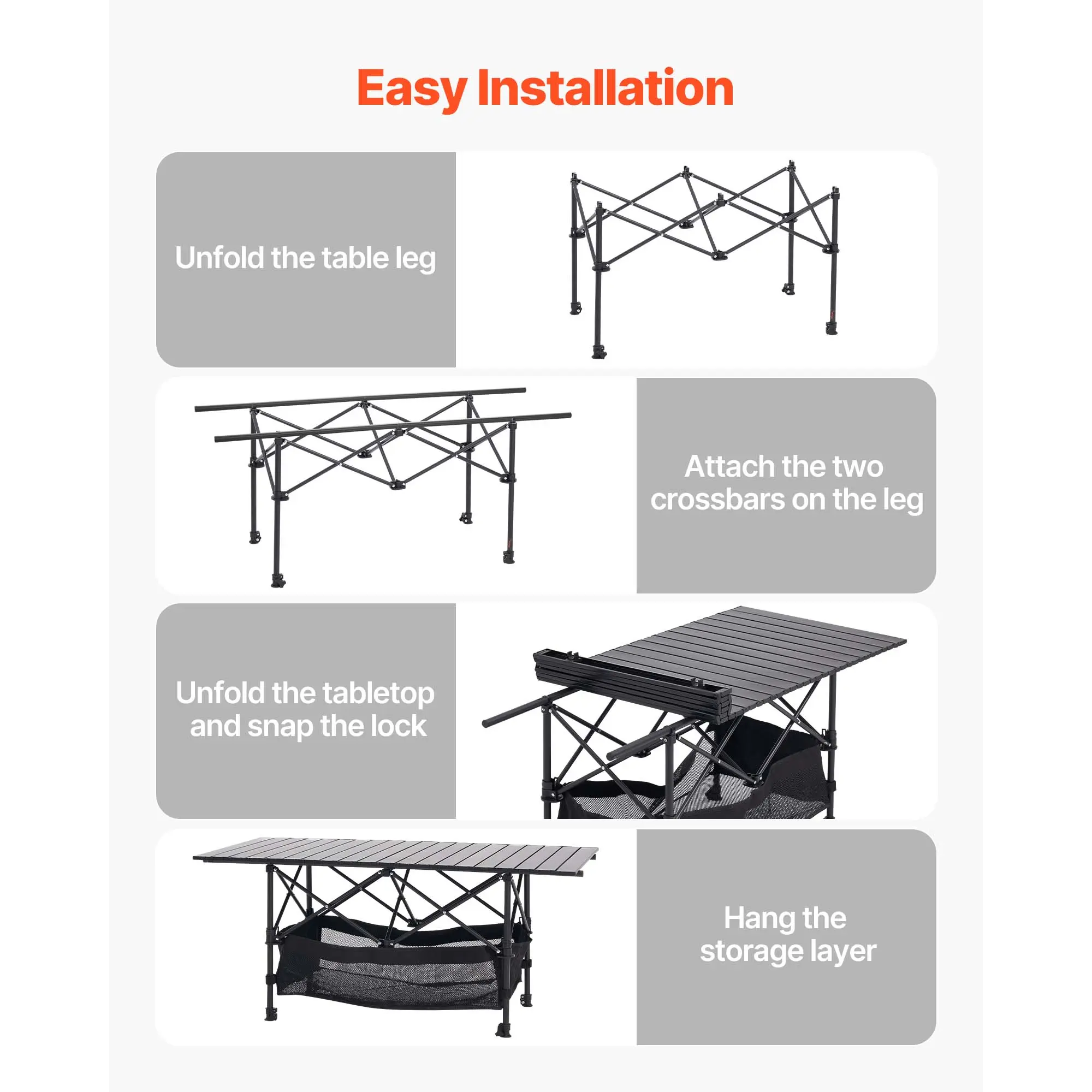 Easy Installation

Unfold the table leg

Attach the two crossbars on the leg

Unfold the tabletop and snap the lock

Hang the storage layer