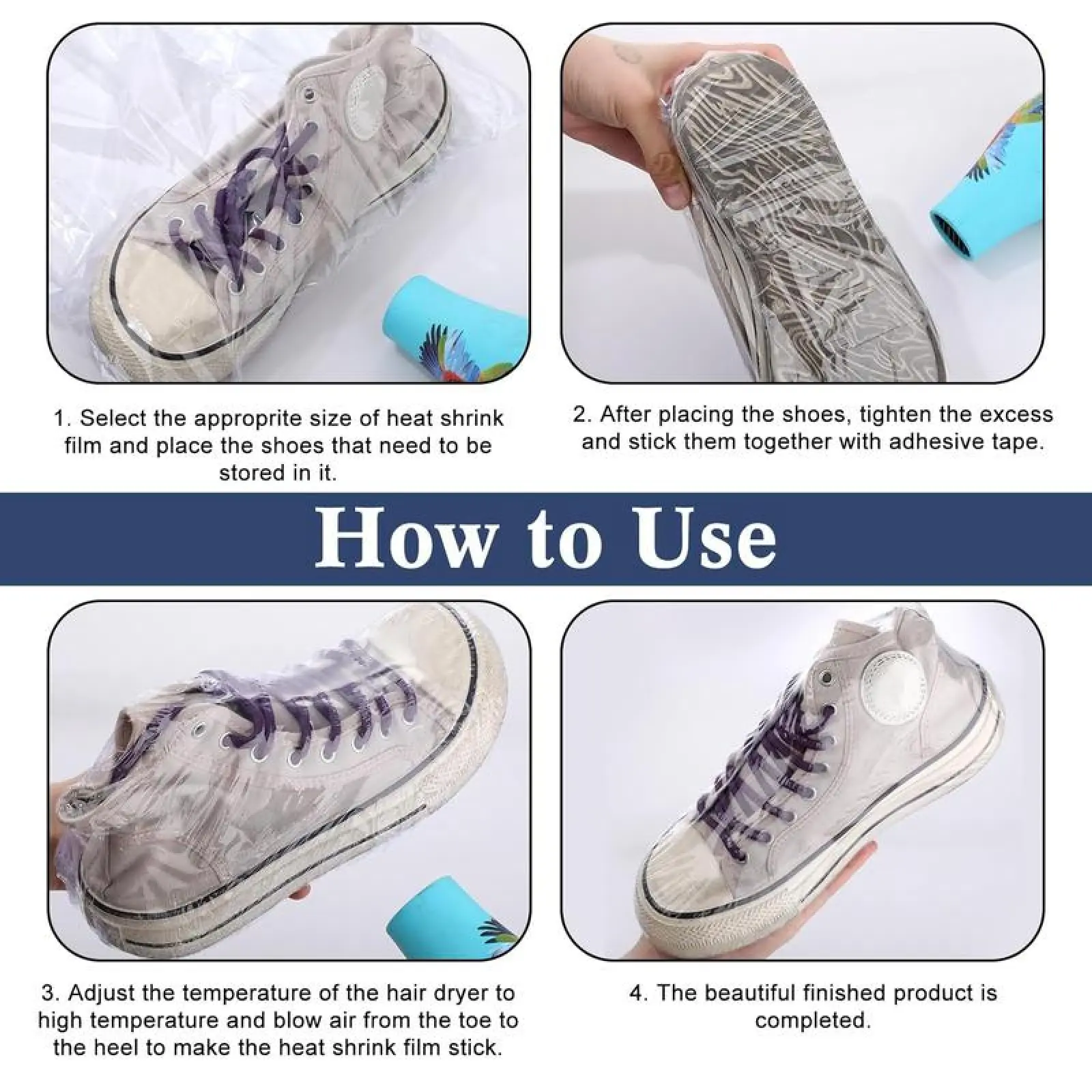 1. Select the approprite size of heat shrink film and place the shoes that need to be stored in it.

2. After placing the shoes, tighten the excess and stick them together with adhesive tape.

How to Use

3. Adjust the temperature of the hair dryer to high temperature and blow air from the toe to the heel to make the heat shrink film stick.

4. The beautiful finished product is completed.