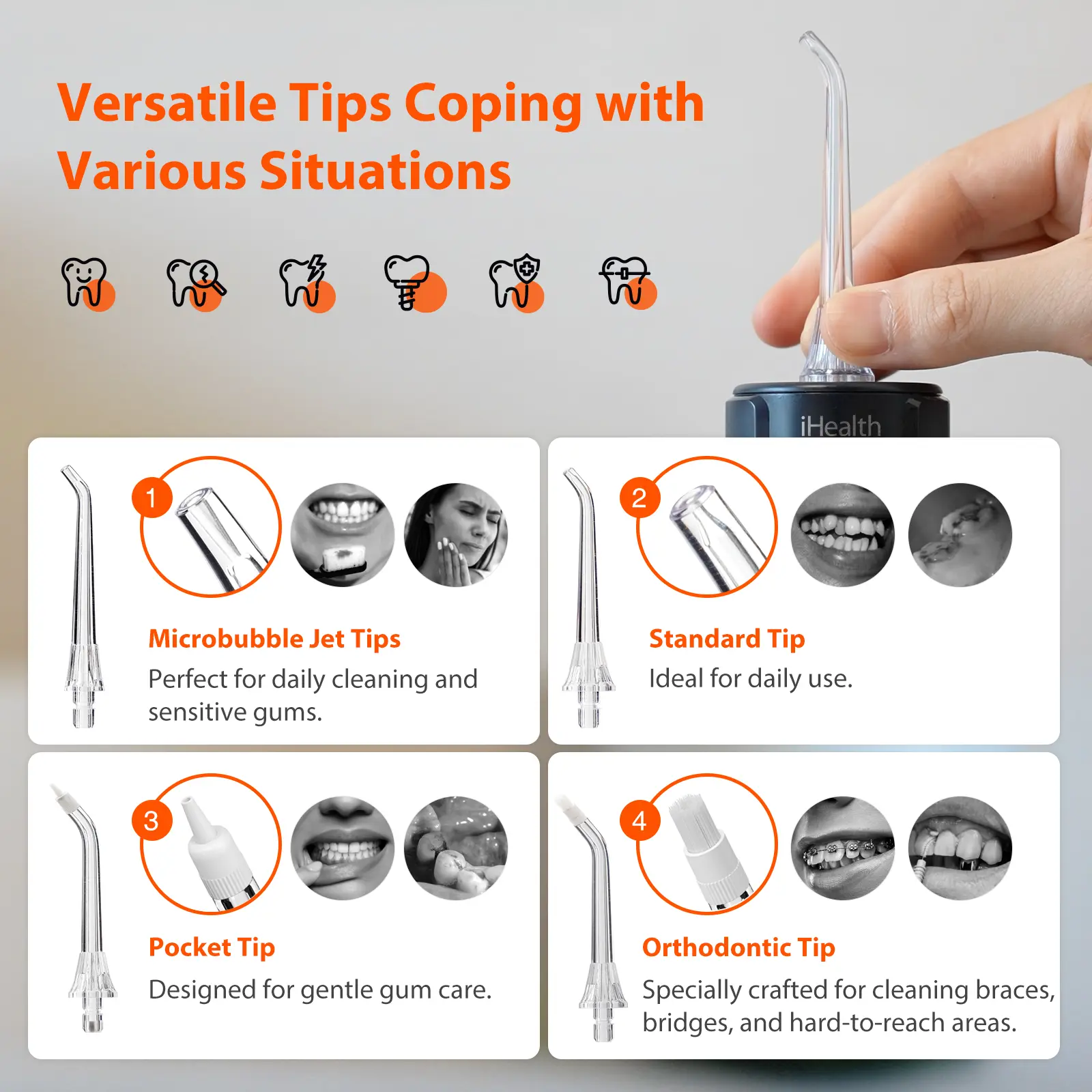 Versatile Tips Coping with Various Situations

iHealth

1

Microbubble Jet Tips

Perfect for daily cleaning and sensitive gums.

2

Standard Tip

Ideal for daily use.

3

Pocket Tip

Designed for gentle gum care.

4

Orthodontic Tip

Specially crafted for cleaning braces, bridges, and hard-to-reach areas.