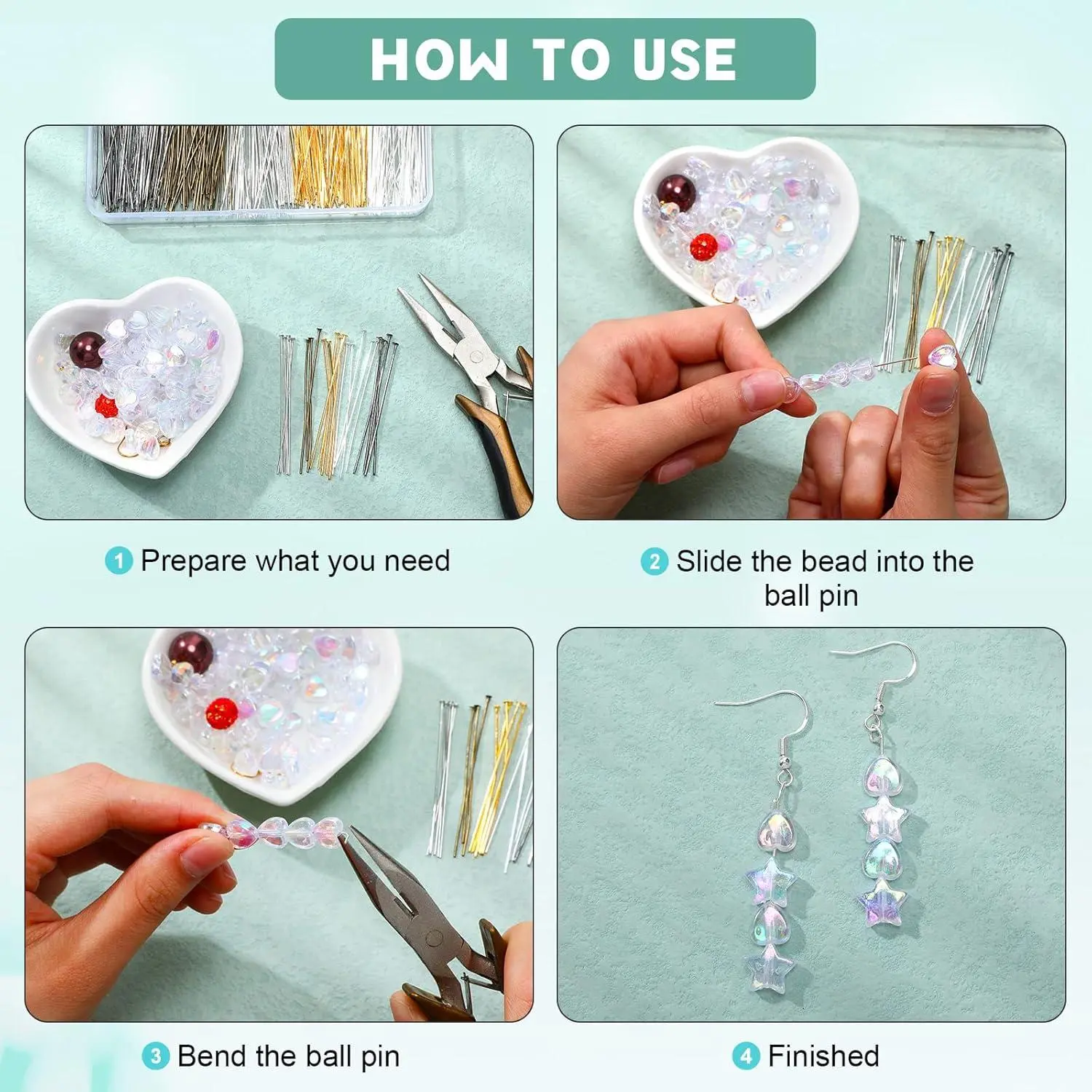 HOW TO USE

1 Prepare what you need

2 Slide the bead into the ball pin

3 Bend the ball pin

4 Finished