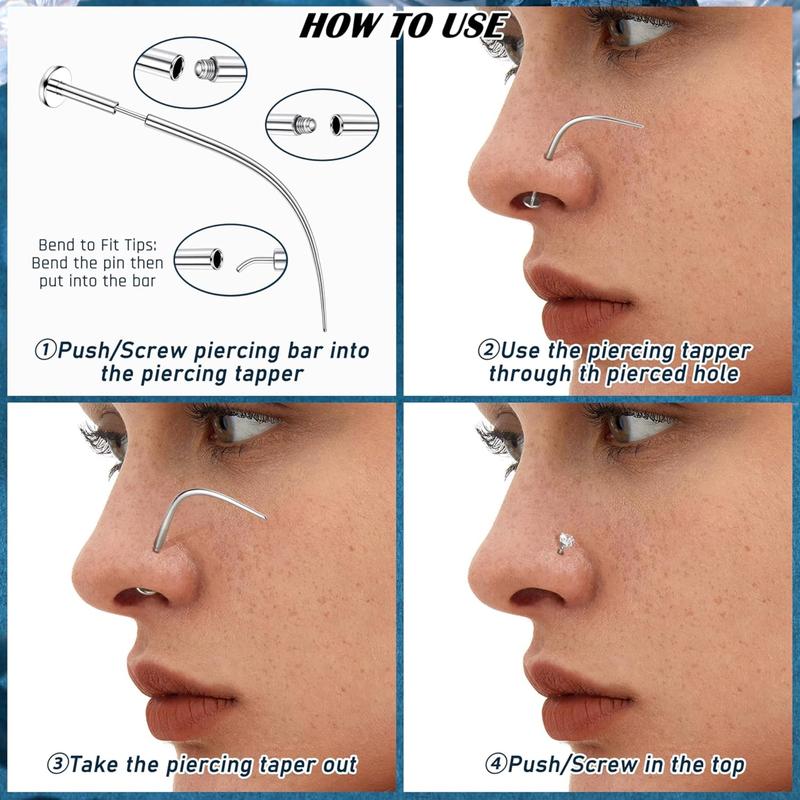 HOW TO USE

Bend to Fit Tips: Bend the pin then put into the bar

①Push/Screw piercing bar into the piercing tapper

②Use the piercing tapper through th pierced hole

③Take the piercing taper out

④Push/Screw in the top