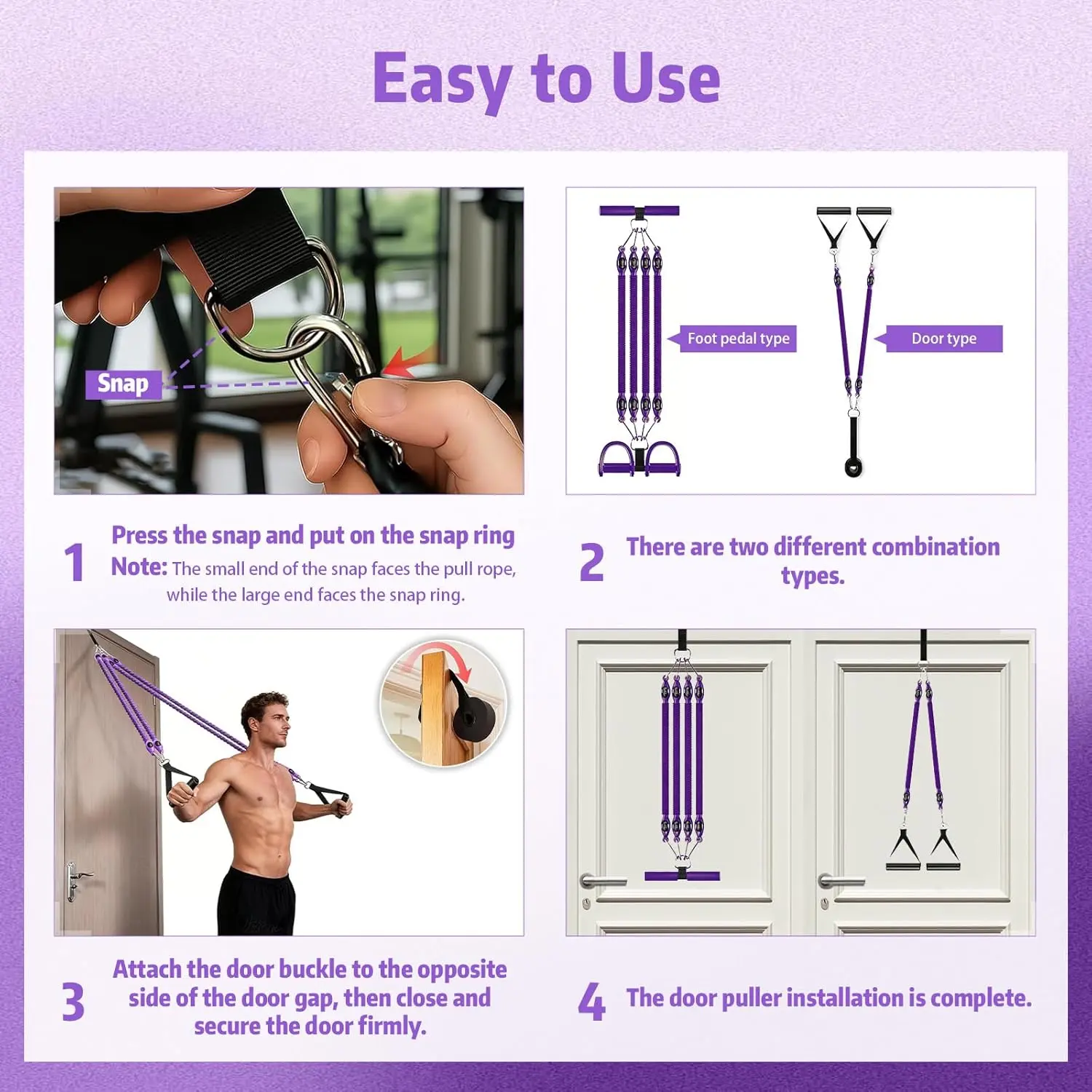 Easy to Use

Snap

Foot pedal type

Door type

1 Press the snap and put on the snap ring
Note: The small end of the snap faces the pull rope, while the large end faces the snap ring.

2 There are two different combination types.

3 Attach the door buckle to the opposite side of the door gap, then close and secure the door firmly.

4 The door puller installation is complete.