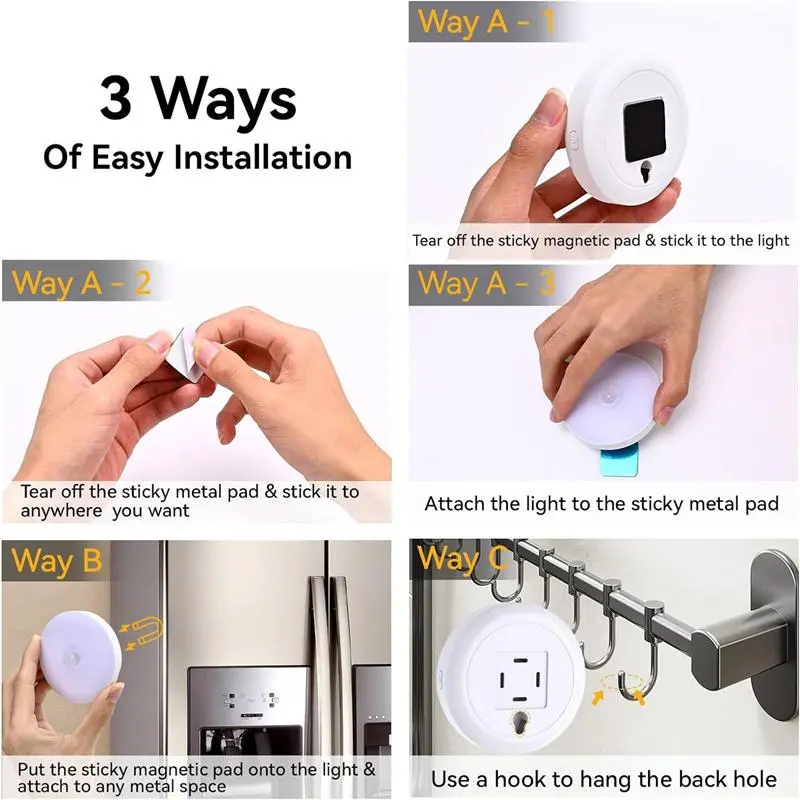 3 Ways
Of Easy Installation

Way A - 1
Tear off the sticky magnetic pad & stick it to the light

Way A - 2
Tear off the sticky metal pad & stick it to anywhere you want

Way A - 3
Attach the light to the sticky metal pad

Way B
Put the sticky magnetic pad onto the light & attach to any metal space

Way C
Use a hook to hang the back hole