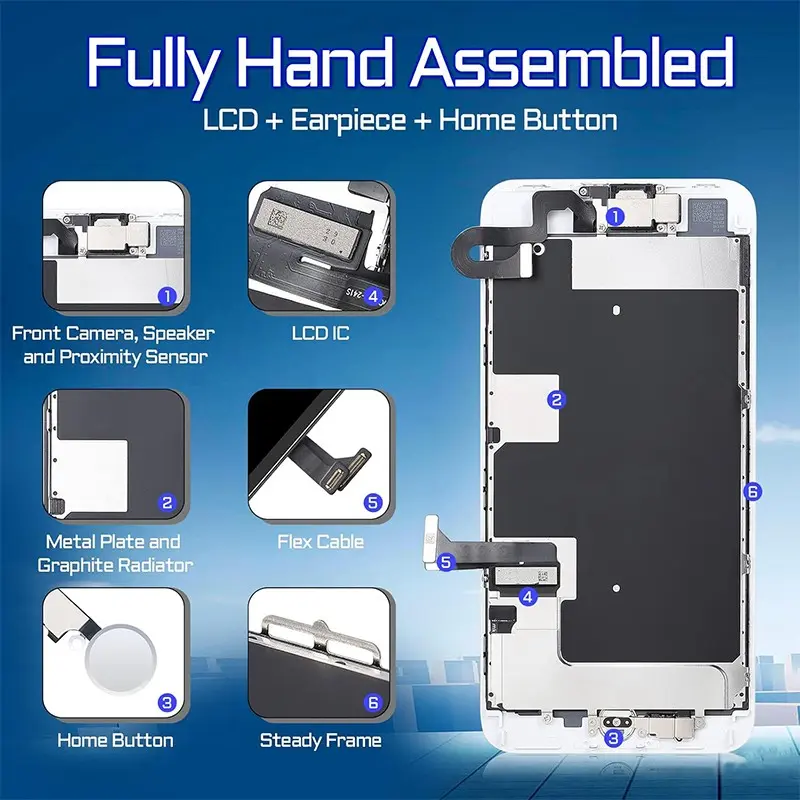 Fully Hand Assembled
LCD + Earpiece + Home Button

1
Front Camera, Speaker and Proximity Sensor

4
LCD IC

2
Metal Plate and Graphite Radiator

5
Flex Cable

3
Home Button

6
Steady Frame

1
2
6
5
4
3