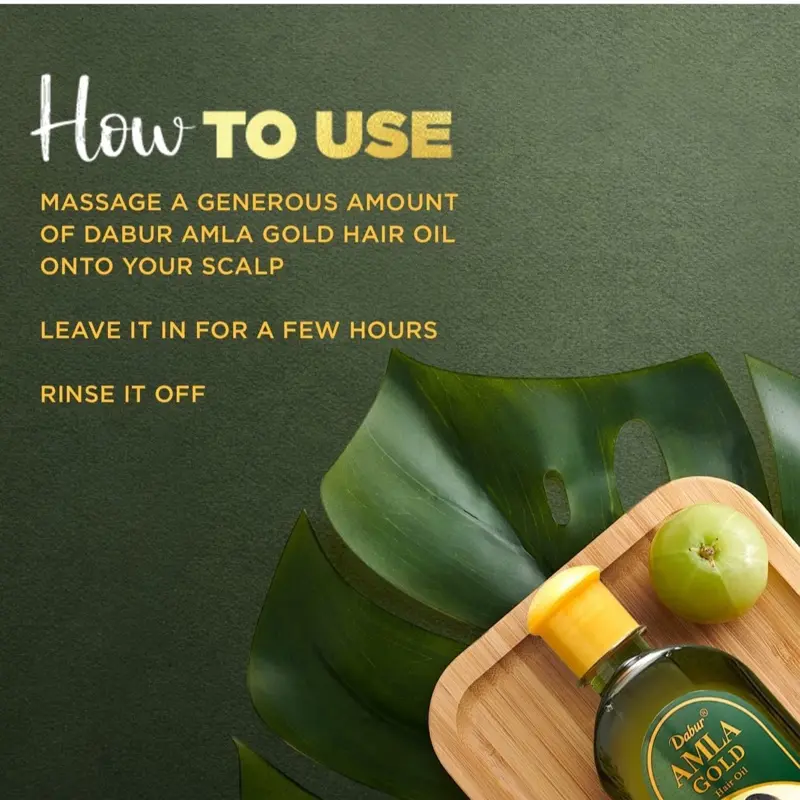 How TO USE

MASSAGE A GENEROUS AMOUNT OF DABUR AMLA GOLD HAIR OIL ONTO YOUR SCALP

LEAVE IT IN FOR A FEW HOURS

RINSE IT OFF

Dabur®
AMLA
GOLD
Hair Oil