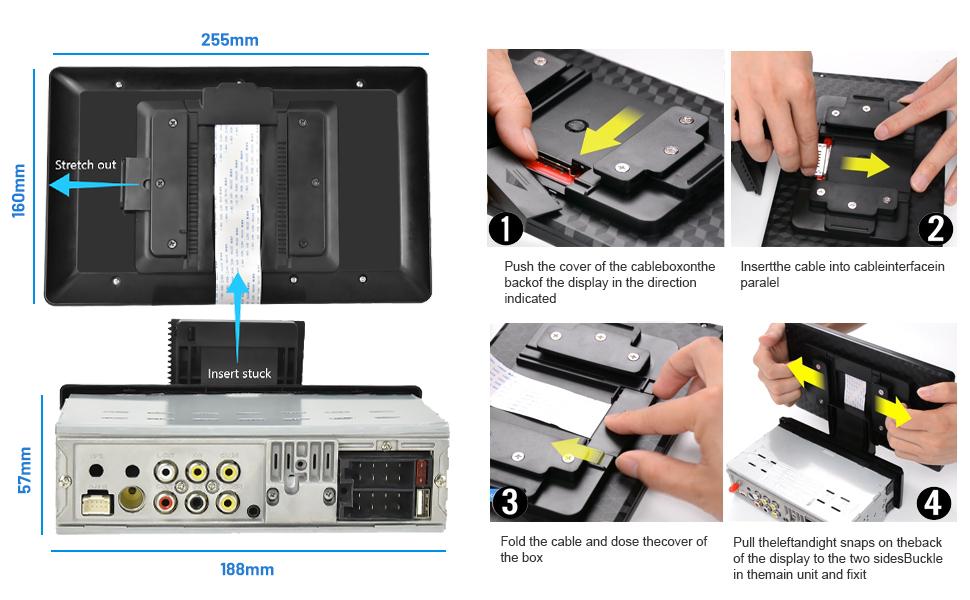 255mm

160mm

Stretch out

Insert stuck

57mm

188mm

1

Push the cover of the cableboxonthe backof the display in the direction indicated

2

Insertthe cable into cableinterfacein paralel

3

Fold the cable and dose thecover of the box

4

Pull theleftandight snaps on theback of the display to the two sidesBuckle in themain unit and fixit