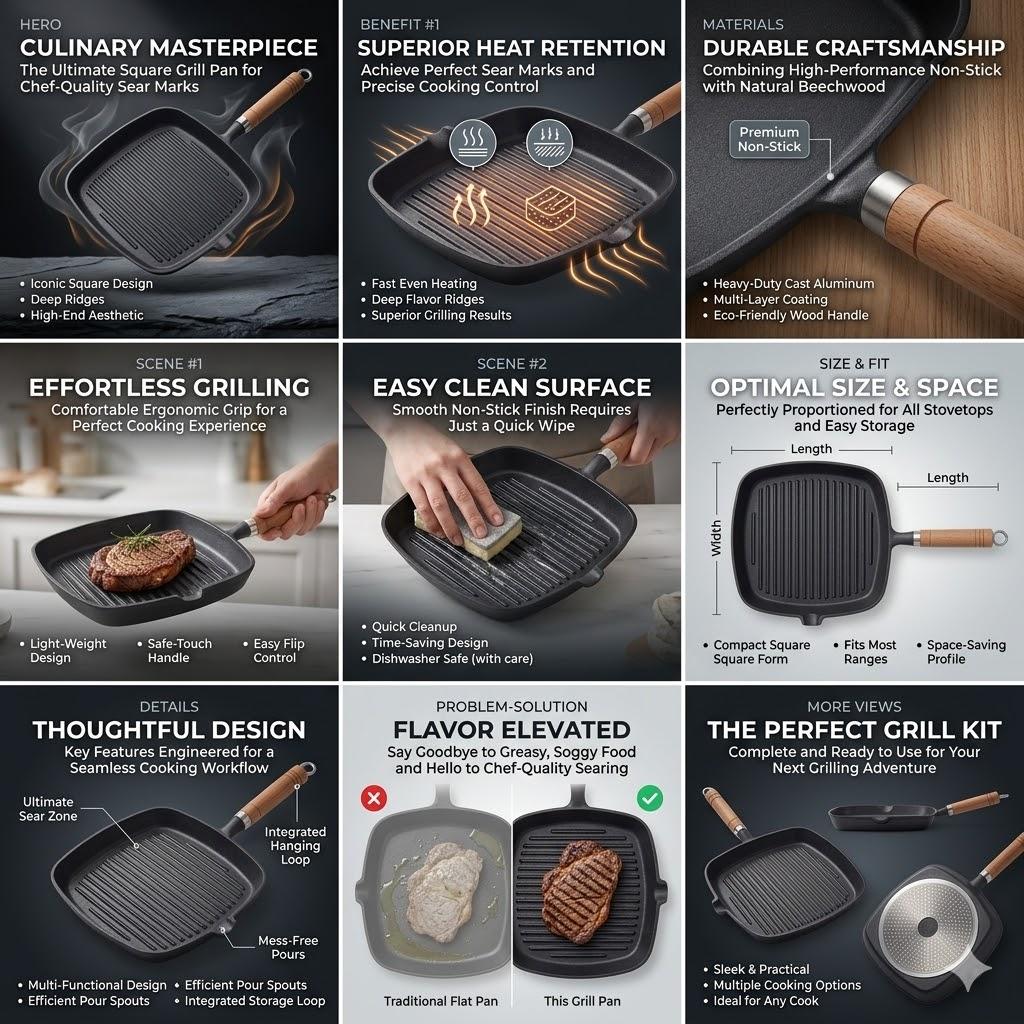 HERO
CULINARY MASTERPIECE
The Ultimate Square Grill Pan for Chef-Quality Sear Marks

• Iconic Square Design
• Deep Ridges
• High-End Aesthetic

BENEFIT #1
SUPERIOR HEAT RETENTION
Achieve Perfect Sear Marks and Precise Cooking Control

• Fast Even Heating
• Deep Flavor Ridges
• Superior Grilling Results

MATERIALS
DURABLE CRAFTSMANSHIP
Combining High-Performance Non-Stick with Natural Beechwood

Premium Non-Stick

• Heavy-Duty Cast Aluminum
• Multi-Layer Coating
• Eco-Friendly Wood Handle

SCENE #1
EFFORTLESS GRILLING
Comfortable Ergonomic Grip for a Perfect Cooking Experience

• Light-Weight Design
• Safe-Touch Handle
• Easy Flip Control

SCENE #2
EASY CLEAN SURFACE
Smooth Non-Stick Finish Requires Just a Quick Wipe

• Quick Cleanup
• Time-Saving Design
• Dishwasher Safe (with care)

SIZE & FIT
OPTIMAL SIZE & SPACE
Perfectly Proportioned for All Stovetops and Easy Storage

Length
Length
Width

• Compact Square Square Form
• Fits Most Ranges
• Space-Saving Profile

DETAILS
THOUGHTFUL DESIGN
Key Features Engineered for a Seamless Cooking Workflow

Ultimate Sear Zone
Integrated Hanging Loop
Mess-Free Pours

• Multi-Functional Design
• Efficient Pour Spouts
• Efficient Pour Spouts
• Integrated Storage Loop

PROBLEM-SOLUTION
FLAVOR ELEVATED
Say Goodbye to Greasy, Soggy Food and Hello to Chef-Quality Searing

Traditional Flat Pan
This Grill Pan

MORE VIEWS
THE PERFECT GRILL KIT
Complete and Ready to Use for Your Next Grilling Adventure

• Sleek & Practical
• Multiple Cooking Options
• Ideal for Any Cook