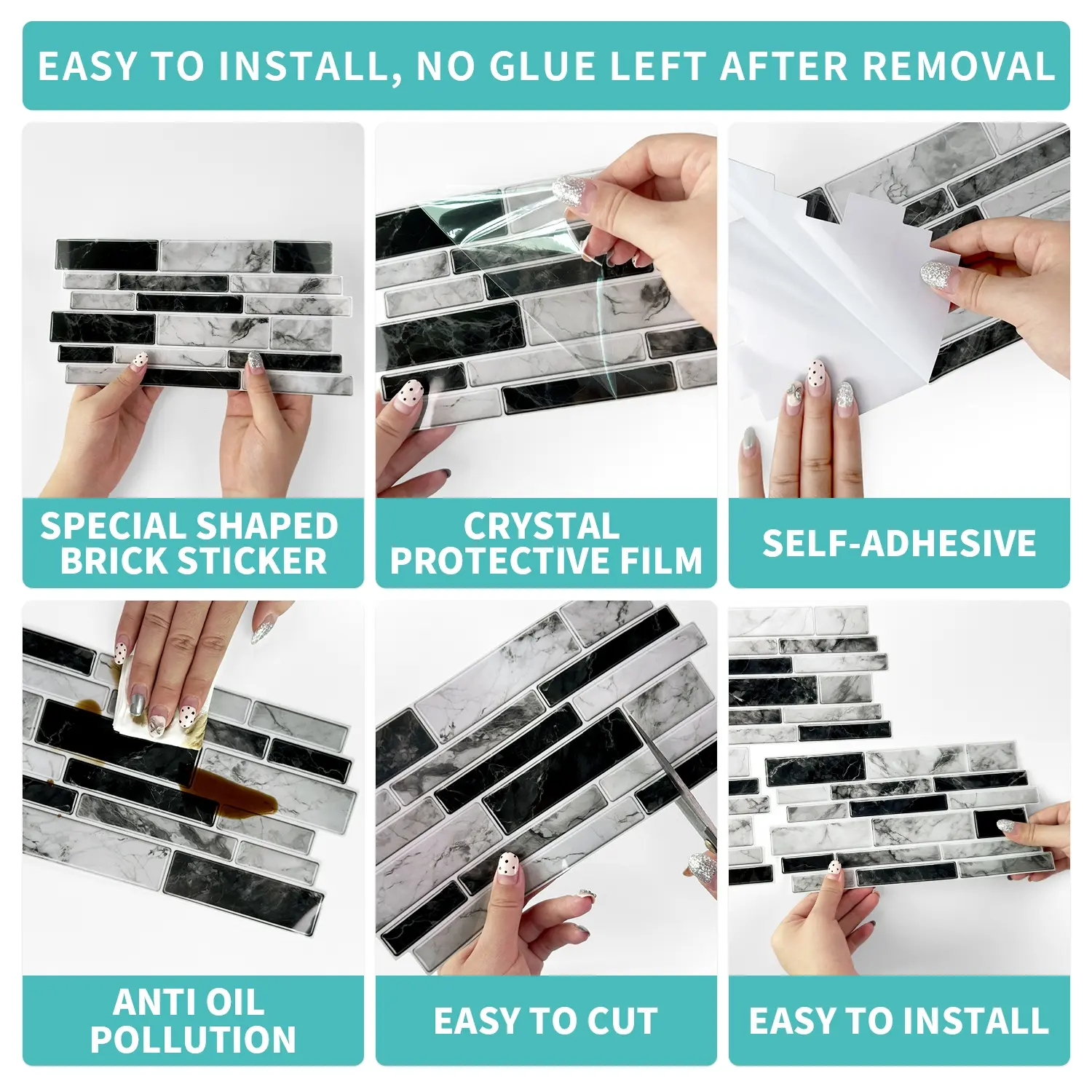 EASY TO INSTALL, NO GLUE LEFT AFTER REMOVAL

SPECIAL SHAPED BRICK STICKER

CRYSTAL PROTECTIVE FILM

SELF-ADHESIVE

ANTI OIL POLLUTION

EASY TO CUT

EASY TO INSTALL