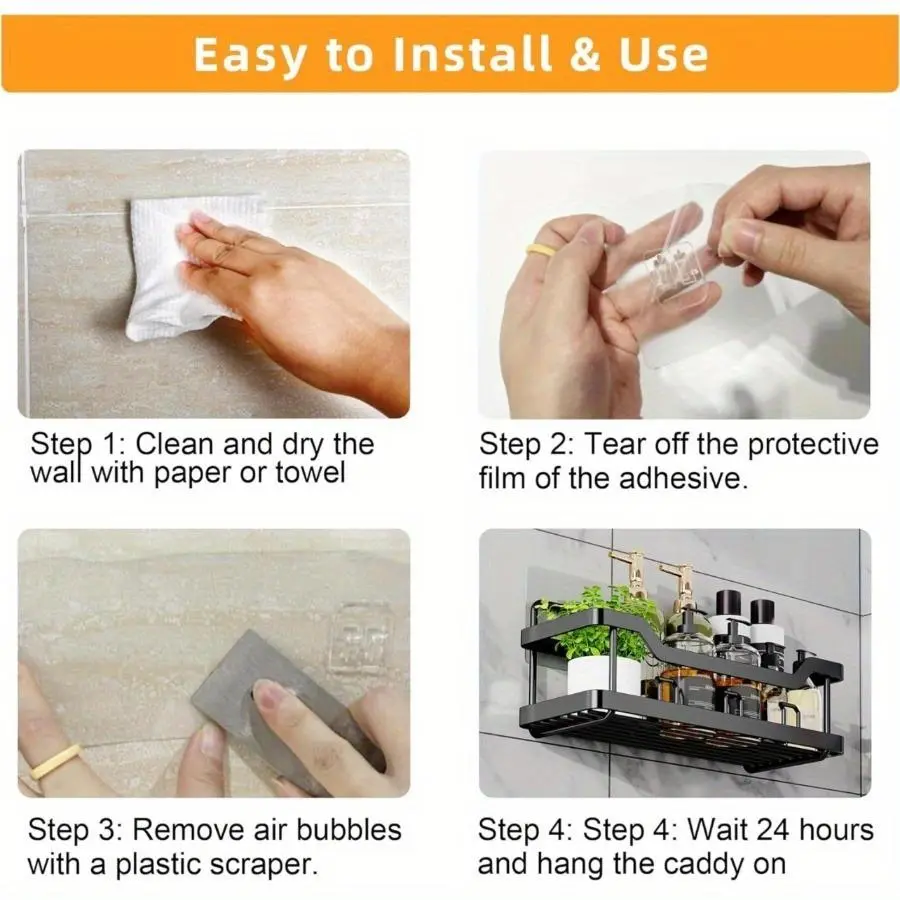 Easy to Install & Use

Step 1: Clean and dry the wall with paper or towel

Step 2: Tear off the protective film of the adhesive.

Step 3: Remove air bubbles with a plastic scraper.

Step 4: Step 4: Wait 24 hours and hang the caddy on