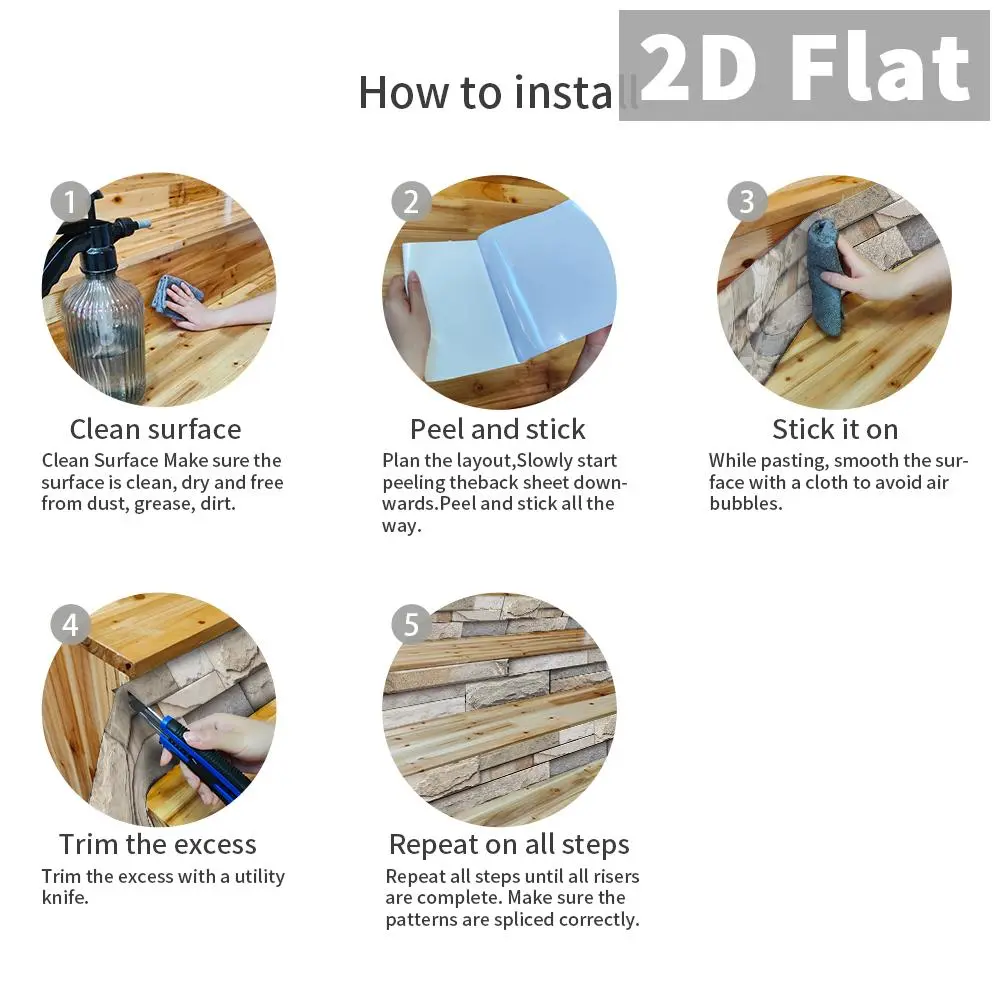 How to install

2D Flat

1

Clean surface

Clean Surface Make sure the surface is clean, dry and free from dust, grease, dirt.

2

Peel and stick

Plan the layout,Slowly start peeling theback sheet downwards.Peel and stick all the way.

3

Stick it on

While pasting, smooth the surface with a cloth to avoid air bubbles.

4

Trim the excess

Trim the excess with a utility knife.

5

Repeat on all steps

Repeat all steps until all risers are complete. Make sure the patterns are spliced correctly.