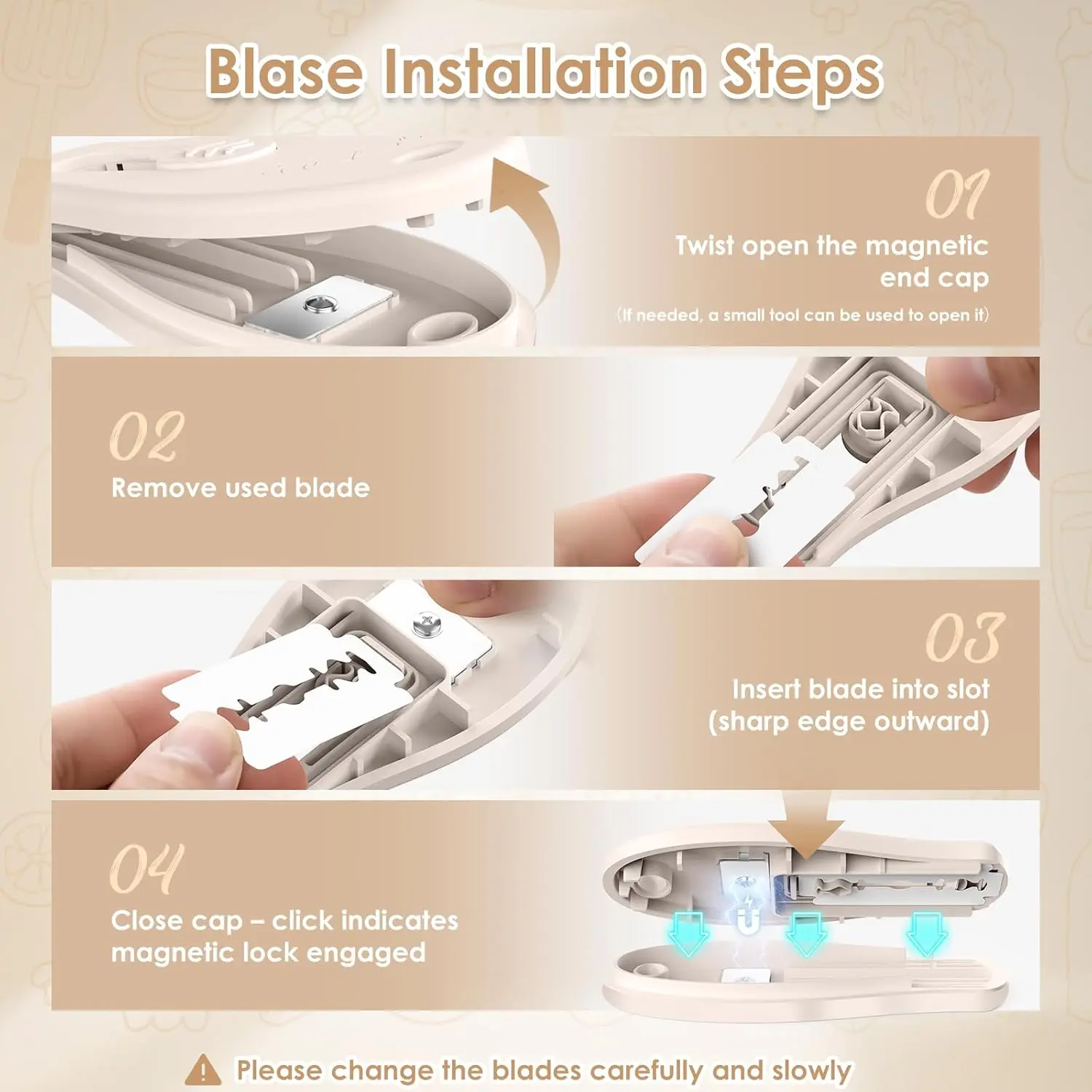 Blase Installation Steps

01
Twist open the magnetic end cap
(If needed, a small tool can be used to open it)

02
Remove used blade

03
Insert blade into slot (sharp edge outward)

04
Close cap – click indicates magnetic lock engaged

Please change the blades carefully and slowly